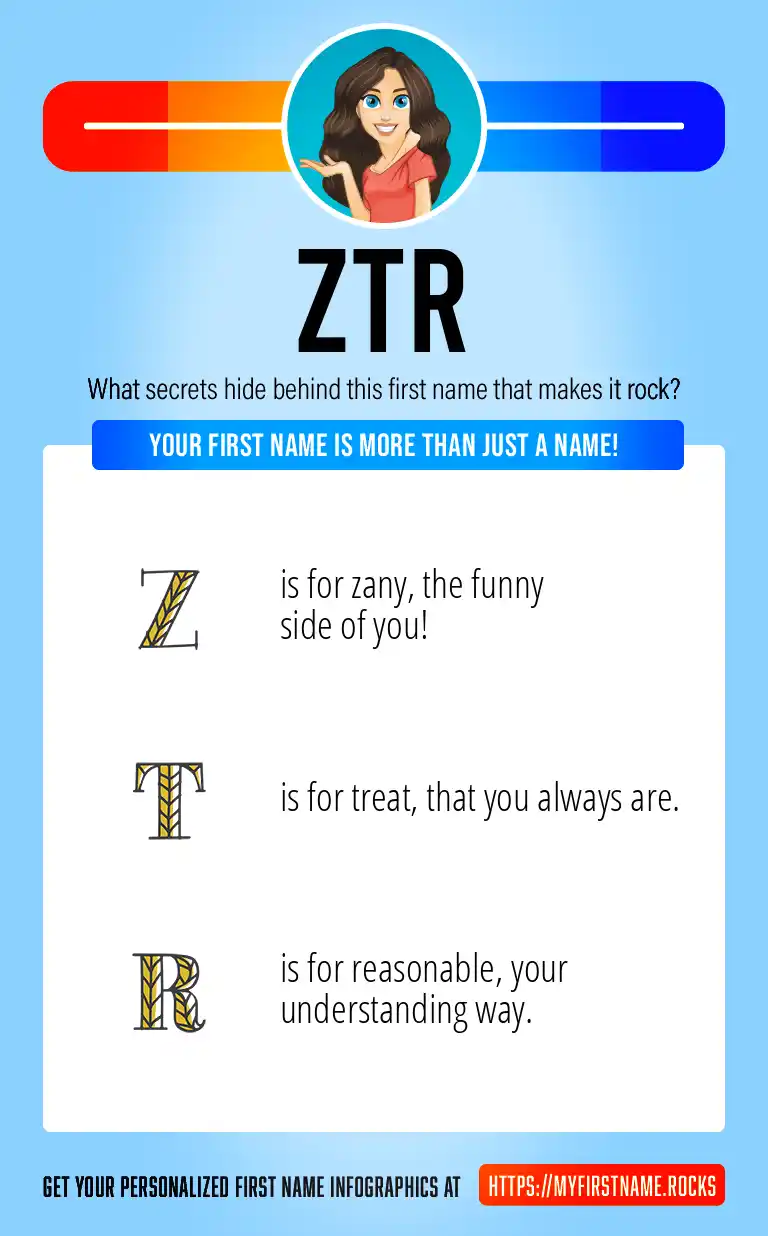 ZTR

What secrets hide behind this first name that makes it rock?

YOUR FIRST NAME IS MORE THAN JUST A NAME!

Z is for zany, the funny side of you!

T is for treat, that you always are.

R is for reasonable, your understanding way.

GET YOUR PERSONALIZED FIRST NAME INFOGRAPHICS AT HTTPS://MYFIRSTNAME.ROCKS