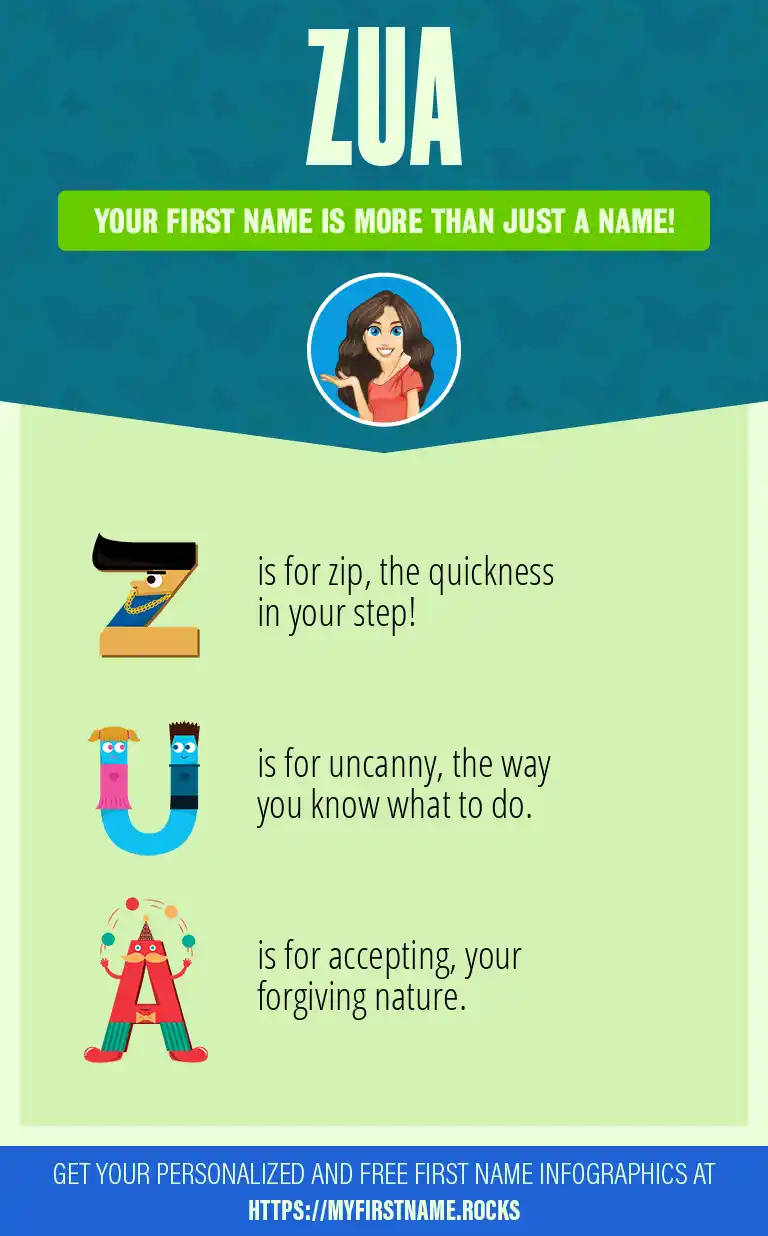 ZUA

YOUR FIRST NAME IS MORE THAN JUST A NAME!

Z is for zip, the quickness in your step!

U is for uncanny, the way you know what to do.

A is for accepting, your forgiving nature.

GET YOUR PERSONALIZED AND FREE FIRST NAME INFOGRAPHICS AT
HTTPS://MYFIRSTNAME.ROCKS