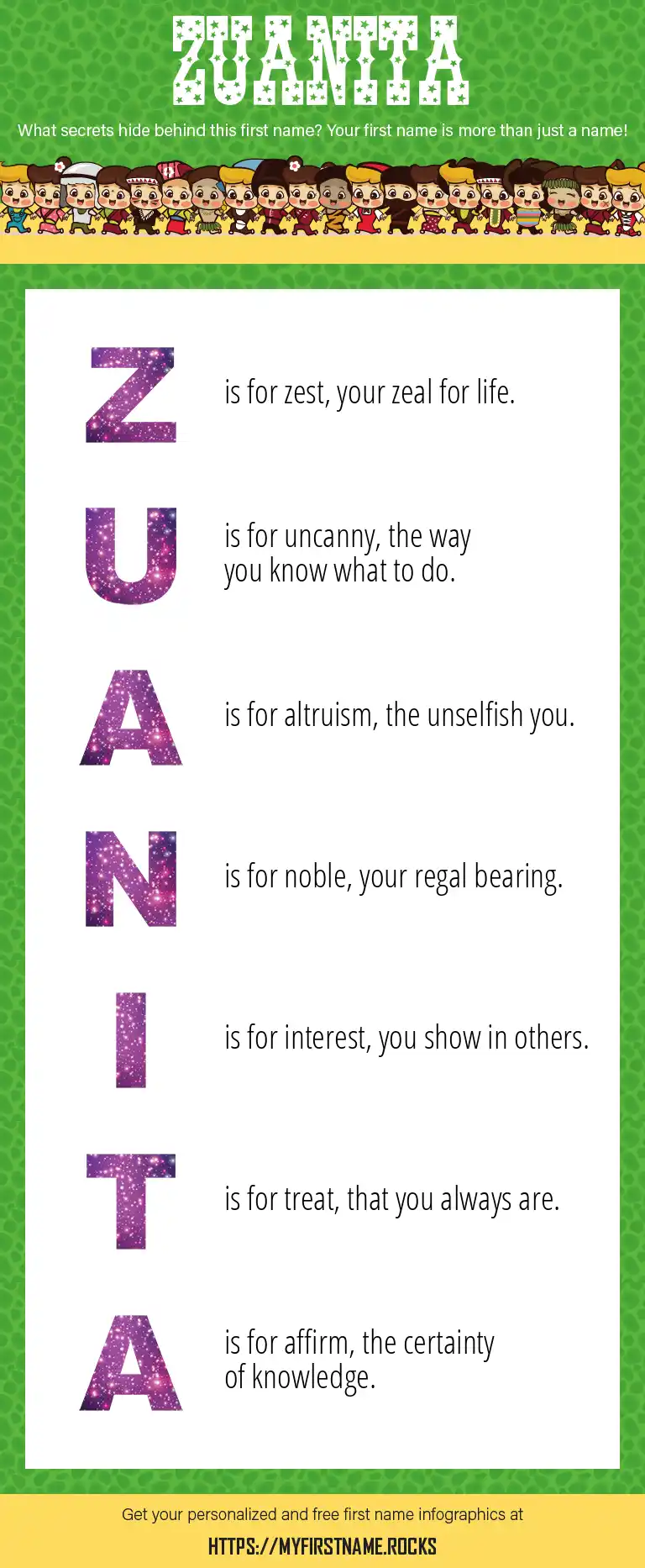 ZUANITA

What secrets hide behind this first name? Your first name is more than just a name!

Z is for zest, your zeal for life.

U is for uncanny, the way you know what to do.

A is for altruism, the unselfish you.

N is for noble, your regal bearing.

I is for interest, you show in others.

T is for treat, that you always are.

A is for affirm, the certainty of knowledge.

Get your personalized and free first name infographics at

HTTPS://MYFIRSTNAME.ROCKS