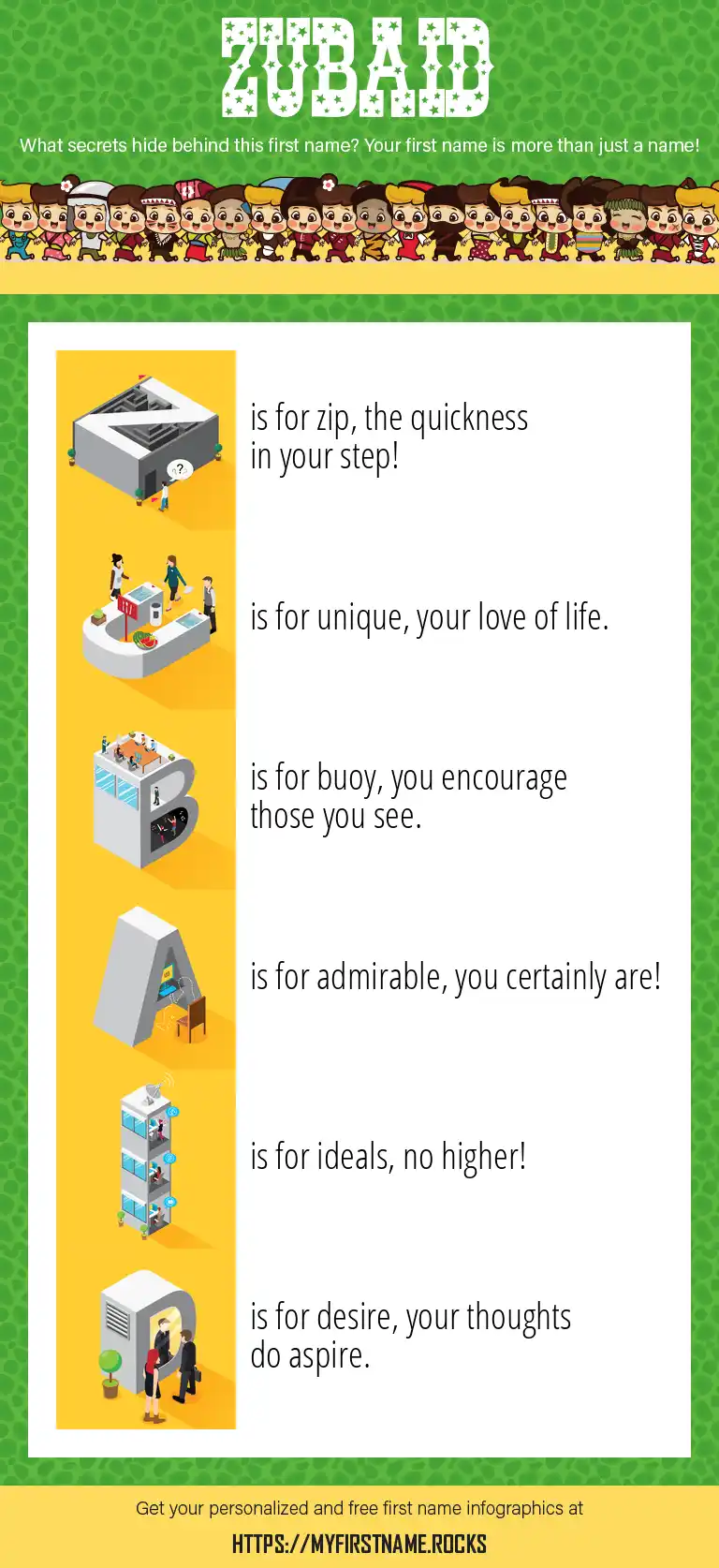 ZUBAID

What secrets hide behind this first name? Your first name is more than just a name!

Z is for zip, the quickness in your step!

U is for unique, your love of life.

B is for buoy, you encourage those you see.

A is for admirable, you certainly are!

I is for ideals, no higher!

D is for desire, your thoughts do aspire.

Get your personalized and free first name infographics at

HTTPS://MYFIRSTNAME.ROCKS