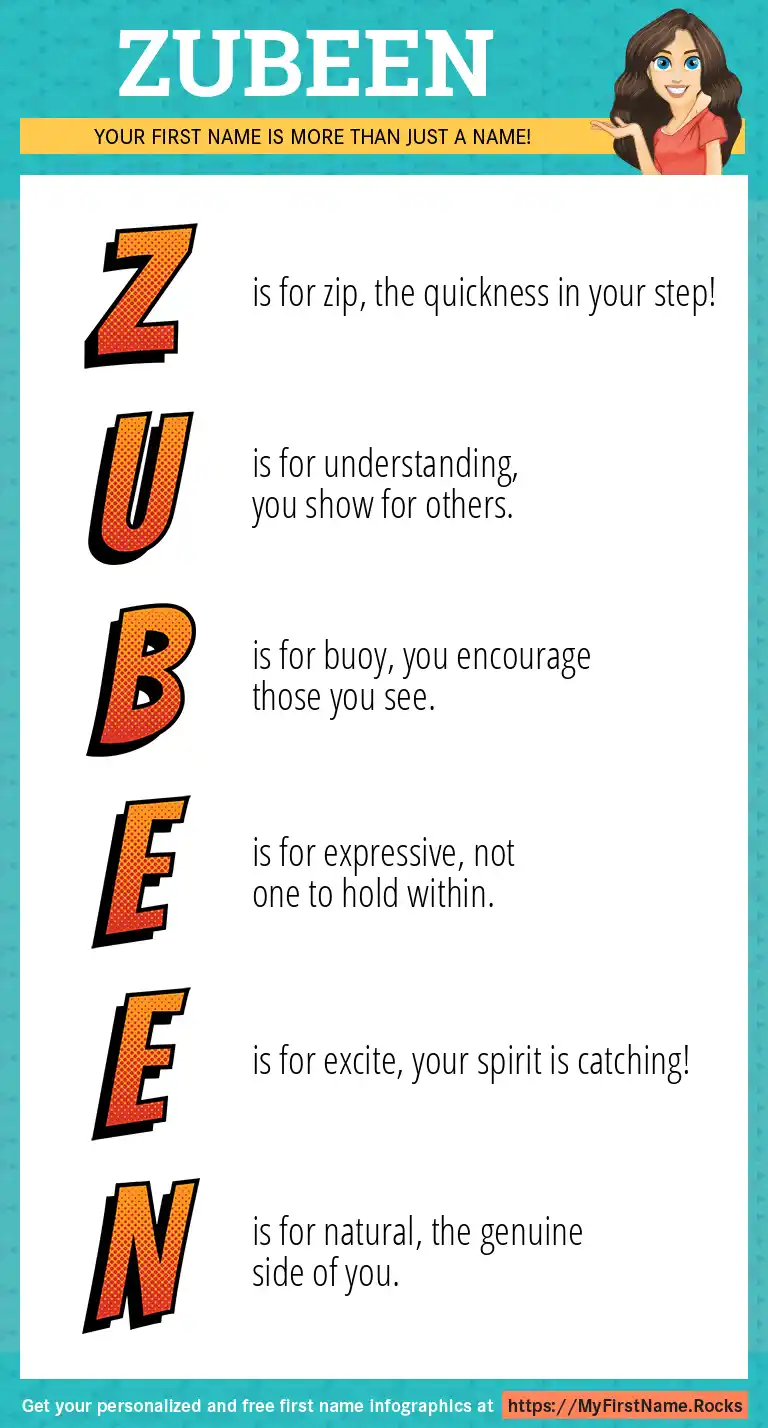 ZUBEEN

YOUR FIRST NAME IS MORE THAN JUST A NAME!

Z is for zip, the quickness in your step!

U is for understanding, you show for others.

B is for buoy, you encourage those you see.

E is for expressive, not one to hold within.

E is for excite, your spirit is catching!

N is for natural, the genuine side of you.

Get your personalized and free first name infographics at https://MyFirstName.Rocks