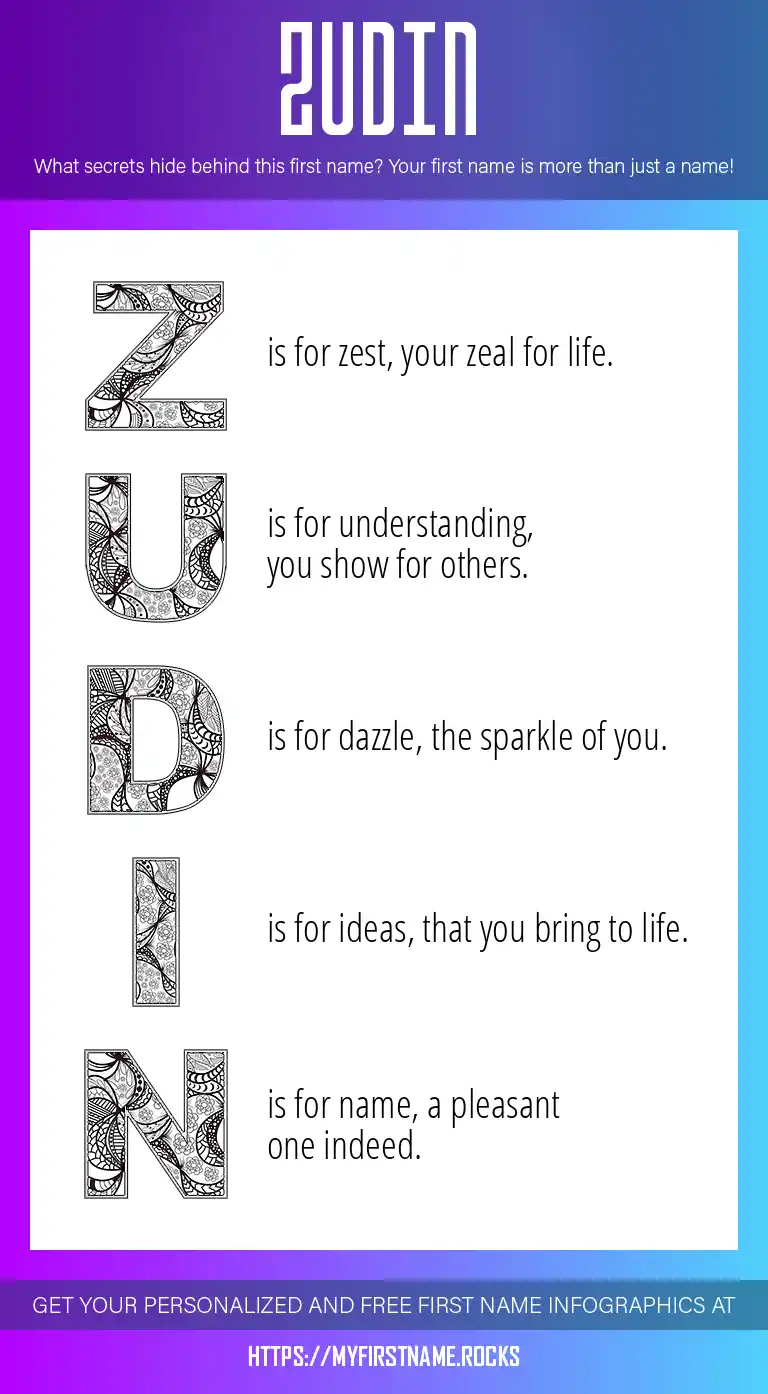 ZUDIN

What secrets hide behind this first name? Your first name is more than just a name!

Z is for zest, your zeal for life.

U is for understanding, you show for others.

D is for dazzle, the sparkle of you.

I is for ideas, that you bring to life.

N is for name, a pleasant one indeed.

GET YOUR PERSONALIZED AND FREE FIRST NAME INFOGRAPHICS AT

HTTPS://MYFIRSTNAME.ROCKS