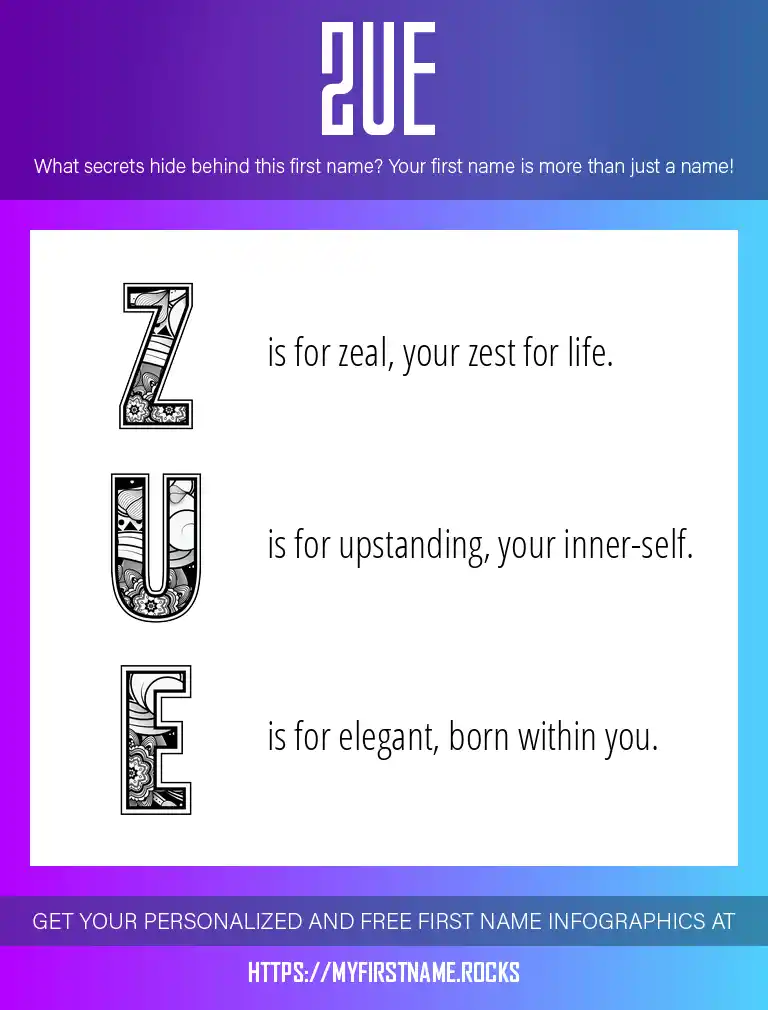 ZUE

What secrets hide behind this first name? Your first name is more than just a name!

Z is for zeal, your zest for life.

U is for upstanding, your inner-self.

E is for elegant, born within you.

GET YOUR PERSONALIZED AND FREE FIRST NAME INFOGRAPHICS AT

HTTPS://MYFIRSTNAME.ROCKS