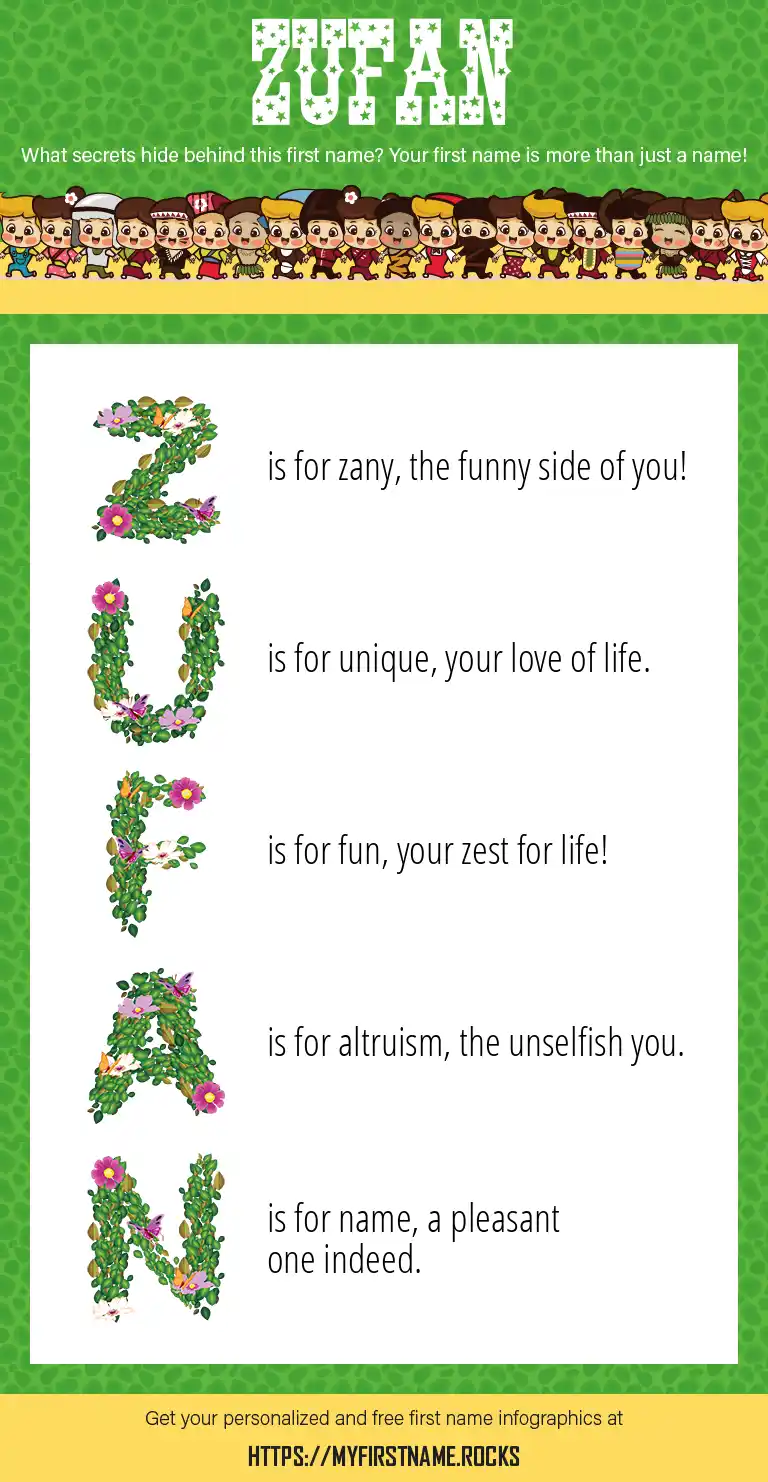 ZUFAN

What secrets hide behind this first name? Your first name is more than just a name!

Z is for zany, the funny side of you!

U is for unique, your love of life.

F is for fun, your zest for life!

A is for altruism, the unselfish you.

N is for name, a pleasant one indeed.

Get your personalized and free first name infographics at

HTTPS://MYFIRSTNAME.ROCKS