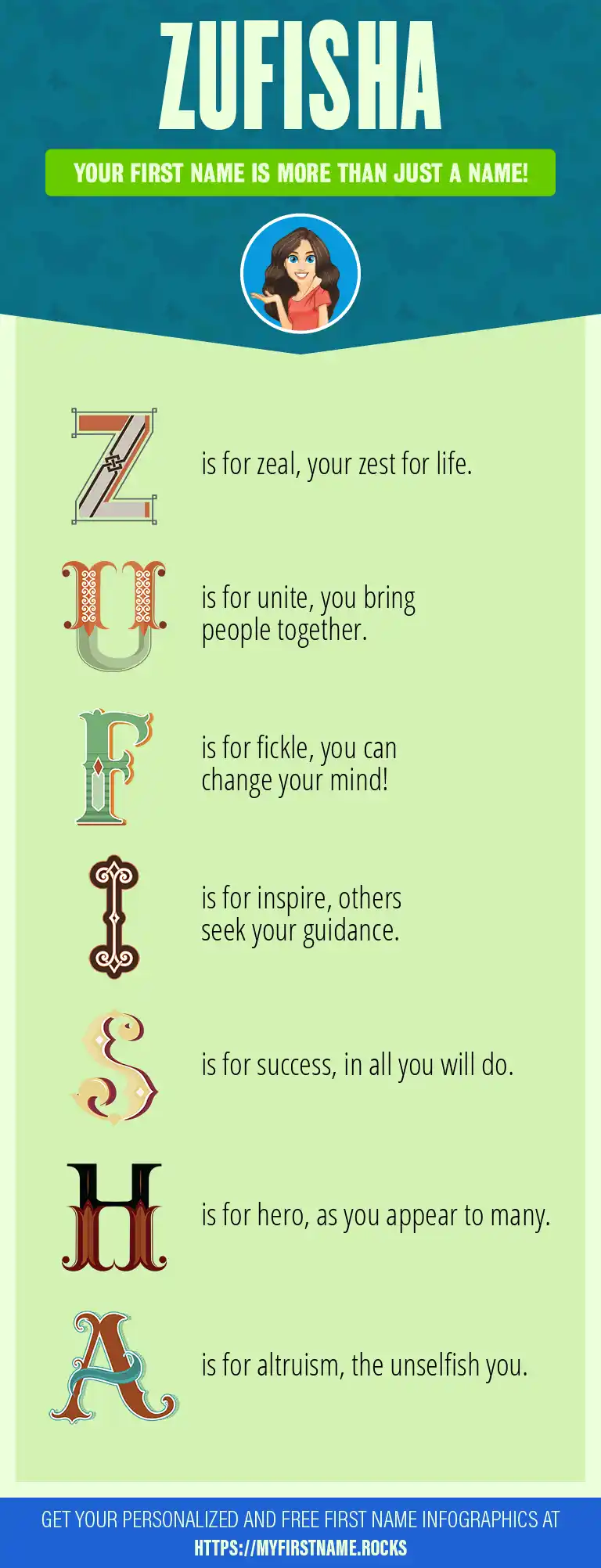 ZUFISHA

YOUR FIRST NAME IS MORE THAN JUST A NAME!

Z is for zeal, your zest for life.

U is for unite, you bring people together.

F is for fickle, you can change your mind!

I is for inspire, others seek your guidance.

S is for success, in all you will do.

H is for hero, as you appear to many.

A is for altruism, the unselfish you.

GET YOUR PERSONALIZED AND FREE FIRST NAME INFOGRAPHICS AT HTTPS://MYFIRSTNAME.ROCKS