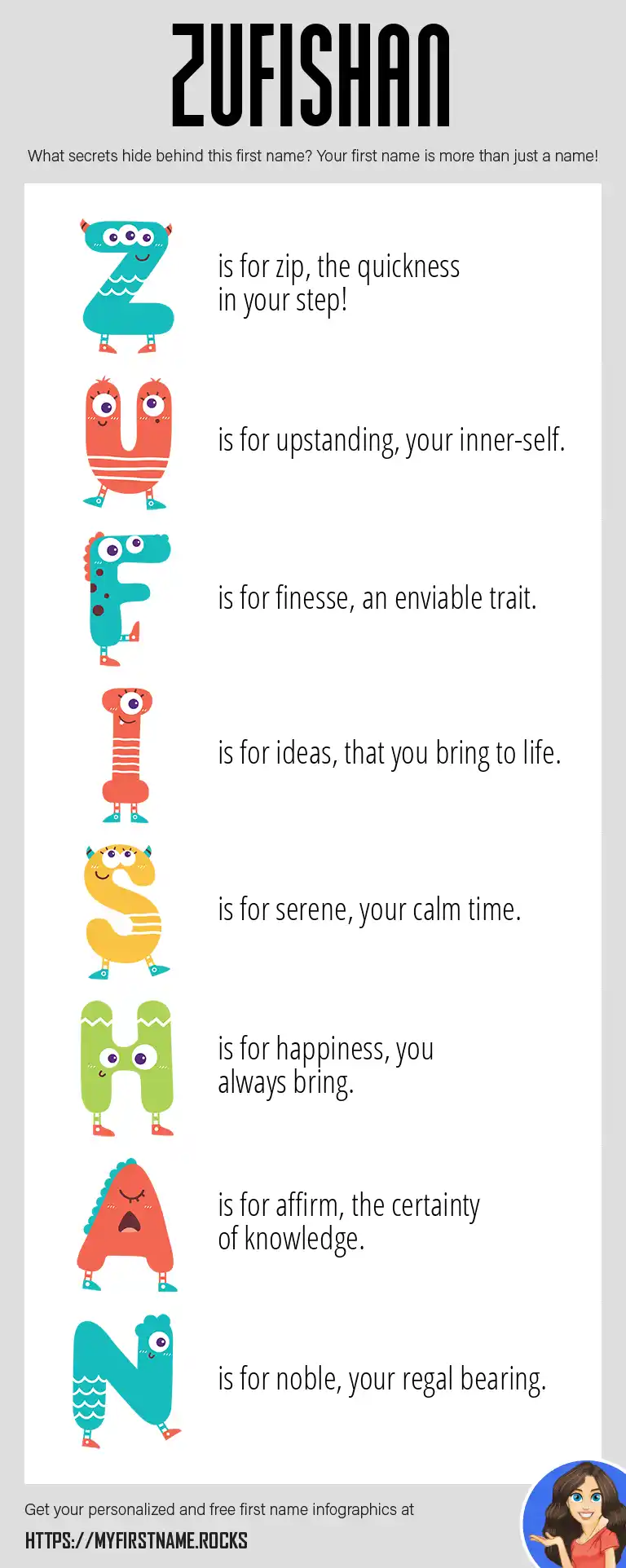 ZUFISHAN

What secrets hide behind this first name? Your first name is more than just a name!

Z is for zip, the quickness in your step!

U is for upstanding, your inner-self.

F is for finesse, an enviable trait.

I is for ideas, that you bring to life.

S is for serene, your calm time.

H is for happiness, you always bring.

A is for affirm, the certainty of knowledge.

N is for noble, your regal bearing.

Get your personalized and free first name infographics at

HTTPS://MYFIRSTNAME.ROCKS