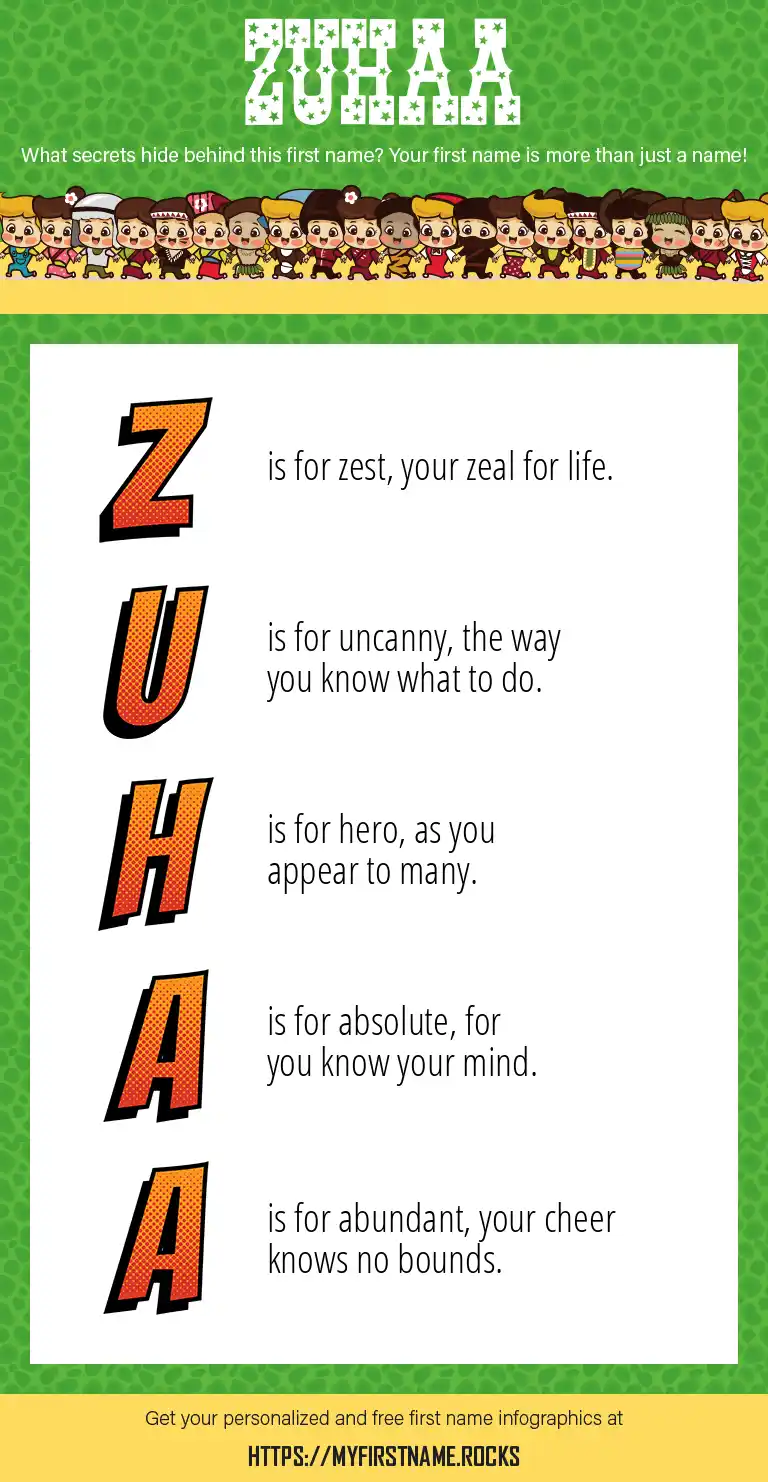 ZUHAA

What secrets hide behind this first name? Your first name is more than just a name!

Z is for zest, your zeal for life.

U is for uncanny, the way you know what to do.

H is for hero, as you appear to many.

A is for absolute, for you know your mind.

A is for abundant, your cheer knows no bounds.

Get your personalized and free first name infographics at

HTTPS://MYFIRSTNAME.ROCKS