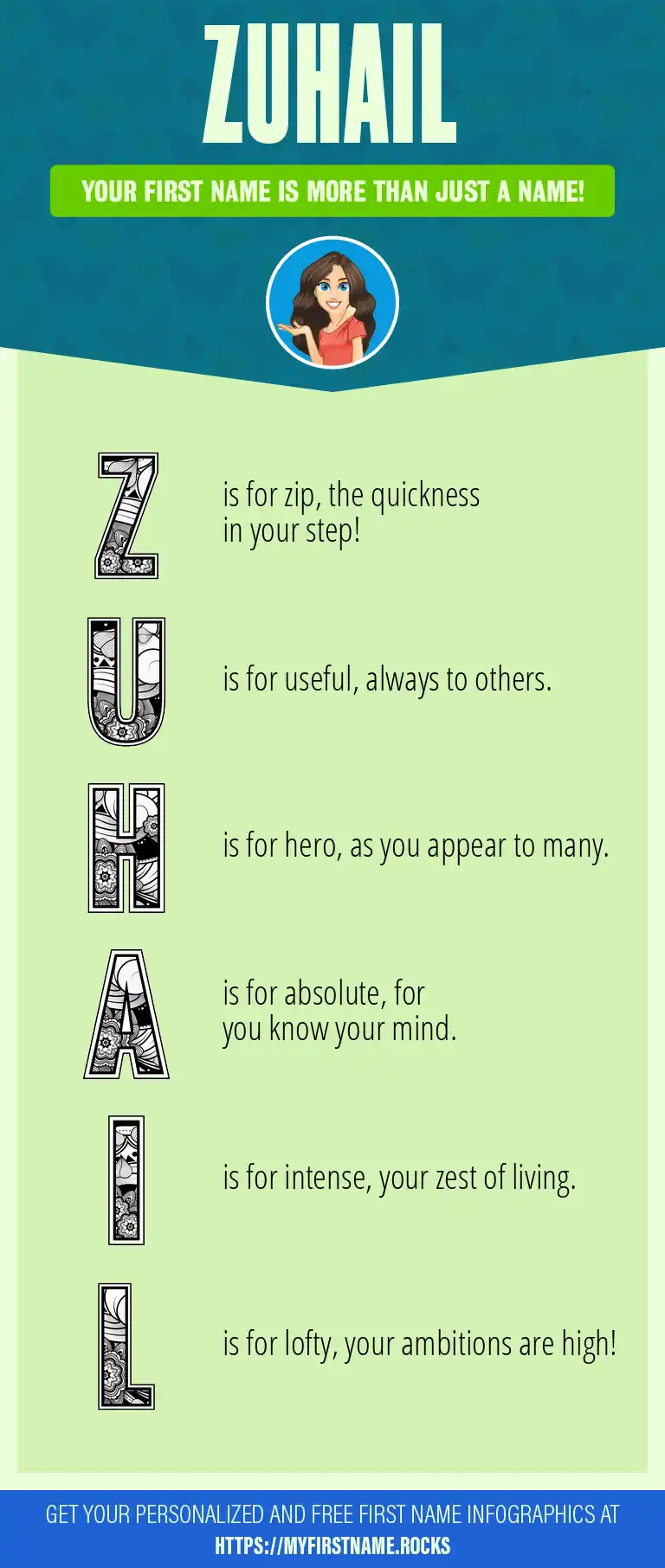 ZUHAIL

YOUR FIRST NAME IS MORE THAN JUST A NAME!

Z is for zip, the quickness in your step!

U is for useful, always to others.

H is for hero, as you appear to many.

A is for absolute, for you know your mind.

I is for intense, your zest of living.

L is for lofty, your ambitions are high!

GET YOUR PERSONALIZED AND FREE FIRST NAME INFOGRAPHICS AT HTTPS://MYFIRSTNAME.ROCKS