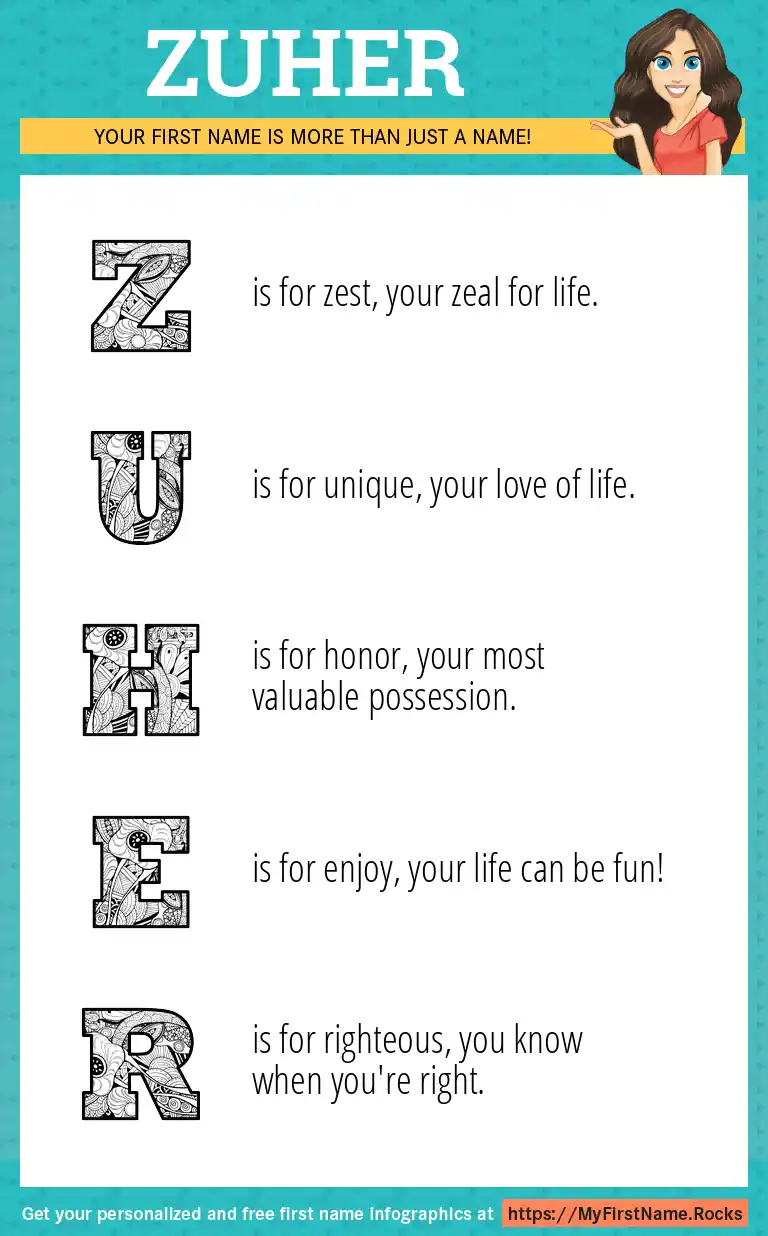 ZUHER

YOUR FIRST NAME IS MORE THAN JUST A NAME!

Z is for zest, your zeal for life.

U is for unique, your love of life.

H is for honor, your most valuable possession.

E is for enjoy, your life can be fun!

R is for righteous, you know when you're right.

Get your personalized and free first name infographics at https://MyFirstName.Rocks