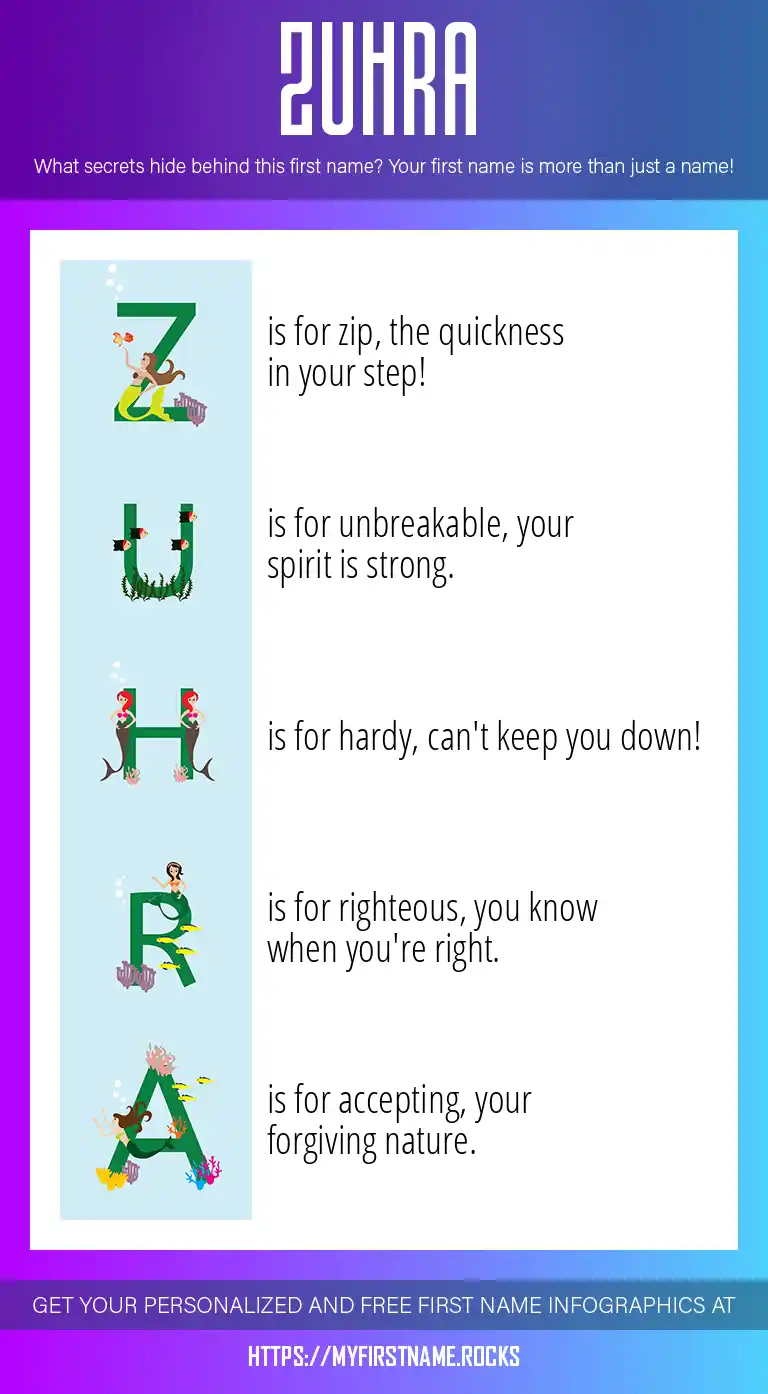 ZUHRA

What secrets hide behind this first name? Your first name is more than just a name!

Z is for zip, the quickness in your step!

U is for unbreakable, your spirit is strong.

H is for hardy, can't keep you down!

R is for righteous, you know when you're right.

A is for accepting, your forgiving nature.

GET YOUR PERSONALIZED AND FREE FIRST NAME INFOGRAPHICS AT

HTTPS://MYFIRSTNAME.ROCKS