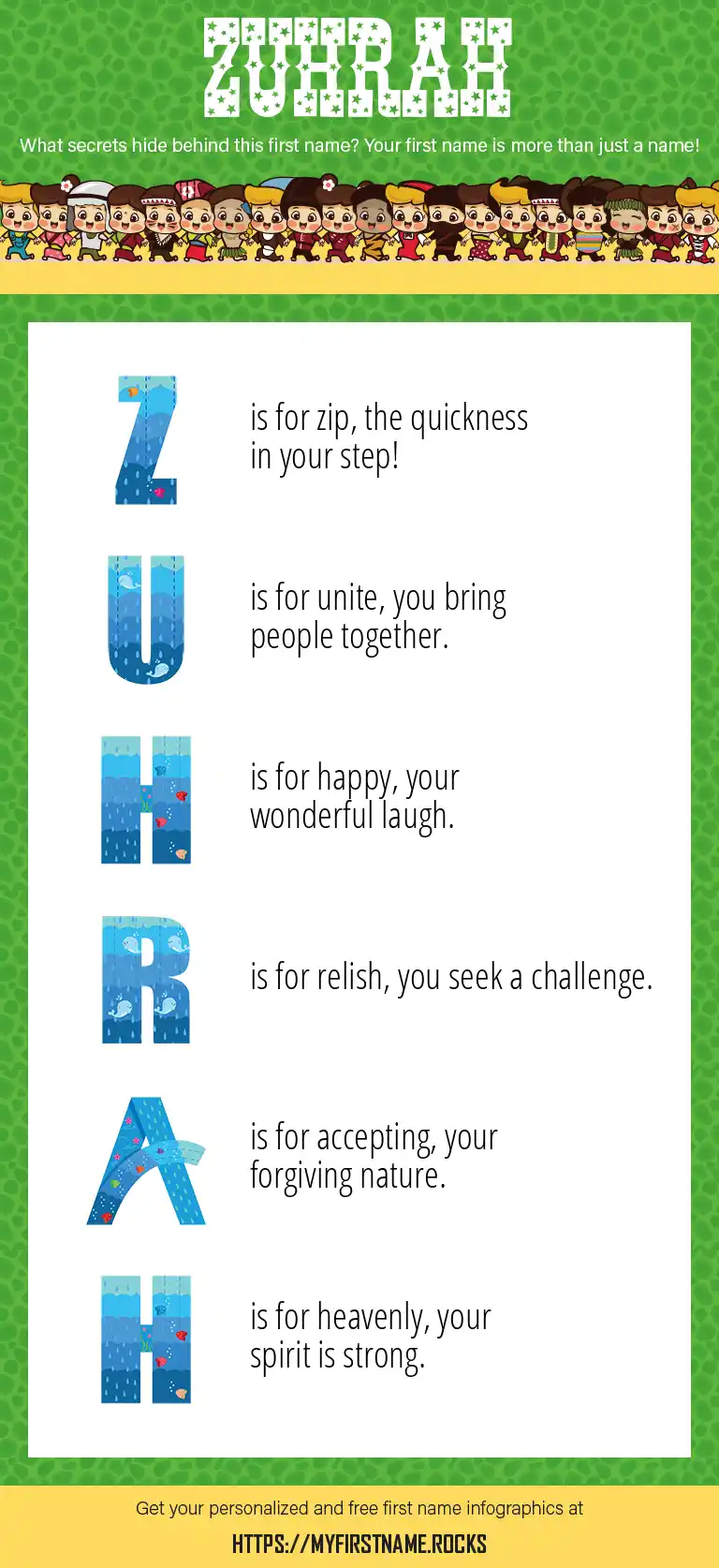 ZUHRAH

What secrets hide behind this first name? Your first name is more than just a name!

Z is for zip, the quickness in your step!

U is for unite, you bring people together.

H is for happy, your wonderful laugh.

R is for relish, you seek a challenge.

A is for accepting, your forgiving nature.

H is for heavenly, your spirit is strong.

Get your personalized and free first name infographics at

HTTPS://MYFIRSTNAME.ROCKS