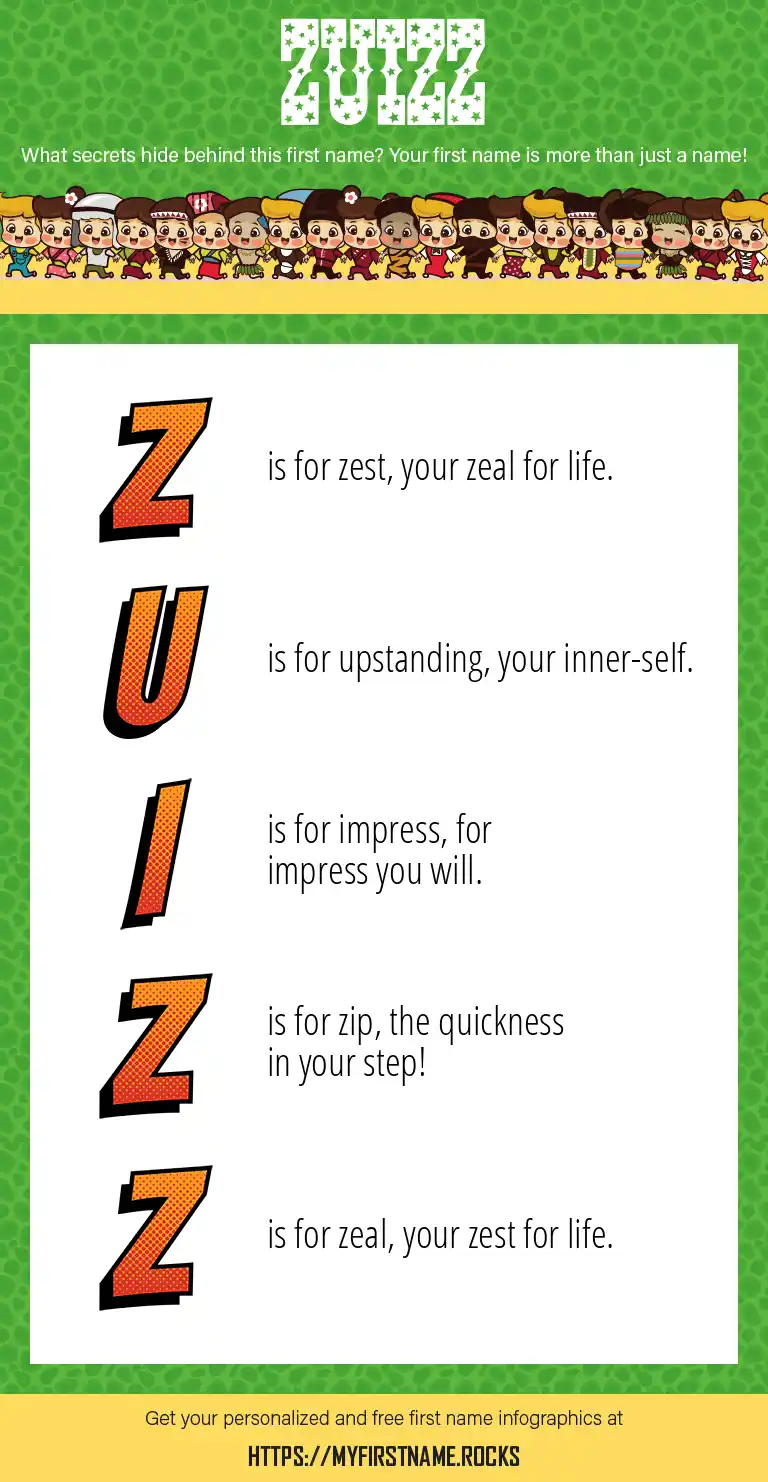 ZUIZZ

What secrets hide behind this first name? Your first name is more than just a name!

Z is for zest, your zeal for life.

U is for upstanding, your inner-self.

I is for impress, for impress you will.

Z is for zip, the quickness in your step!

Z is for zeal, your zest for life.

Get your personalized and free first name infographics at

HTTPS://MYFIRSTNAME.ROCKS