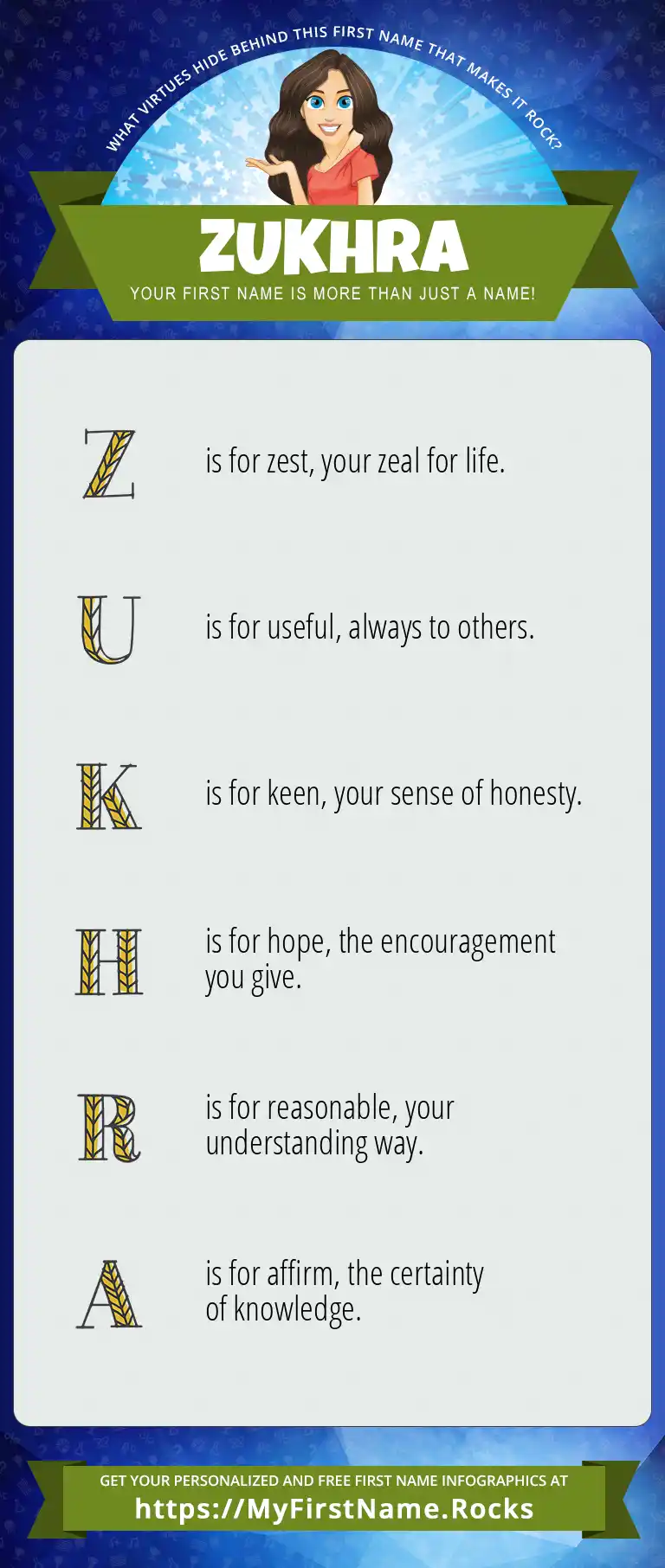 WHAT VIRTUES HIDE BEHIND THIS FIRST NAME THAT MAKES IT ROCK?

ZUKHRA

YOUR FIRST NAME IS MORE THAN JUST A NAME!

Z is for zest, your zeal for life.

U is for useful, always to others.

K is for keen, your sense of honesty.

H is for hope, the encouragement you give.

R is for reasonable, your understanding way.

A is for affirm, the certainty of knowledge.

GET YOUR PERSONALIZED AND FREE FIRST NAME INFOGRAPHICS AT

https://MyFirstName.Rocks