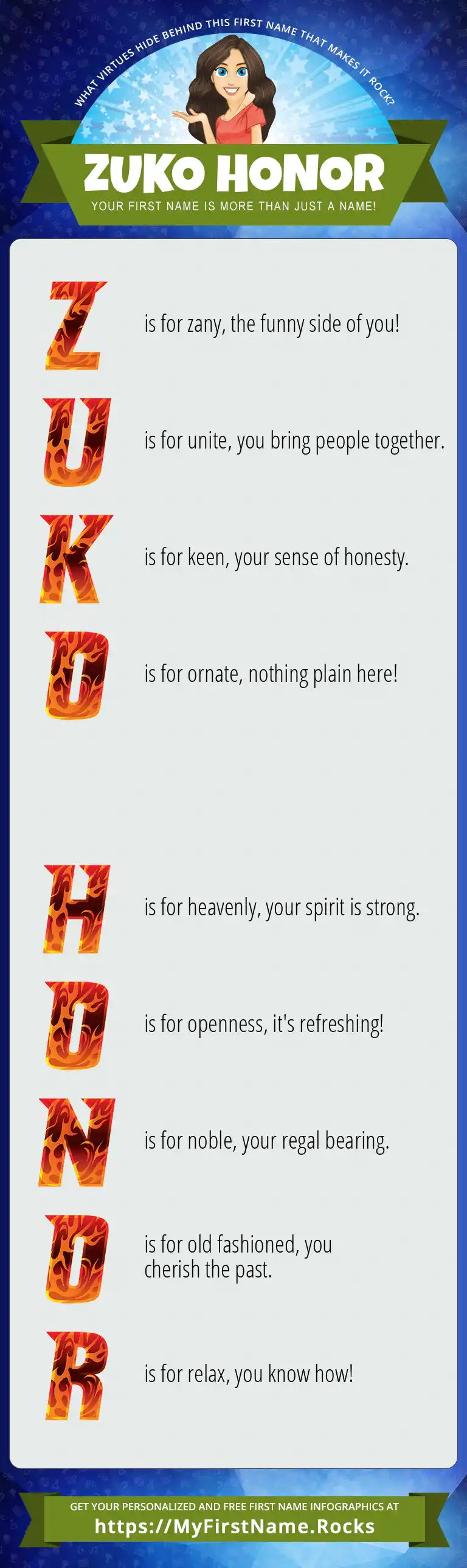 WHAT VIRTUES HIDE BEHIND THIS FIRST NAME THAT MAKES IT ROCK?

ZUKO HONOR

YOUR FIRST NAME IS MORE THAN JUST A NAME!

Z is for zany, the funny side of you!

U is for unite, you bring people together.

K is for keen, your sense of honesty.

O is for ornate, nothing plain here!

H is for heavenly, your spirit is strong.

O is for openness, it's refreshing!

N is for noble, your regal bearing.

O is for old fashioned, you cherish the past.

R is for relax, you know how!

GET YOUR PERSONALIZED AND FREE FIRST NAME INFOGRAPHICS AT

https://MyFirstName.Rocks