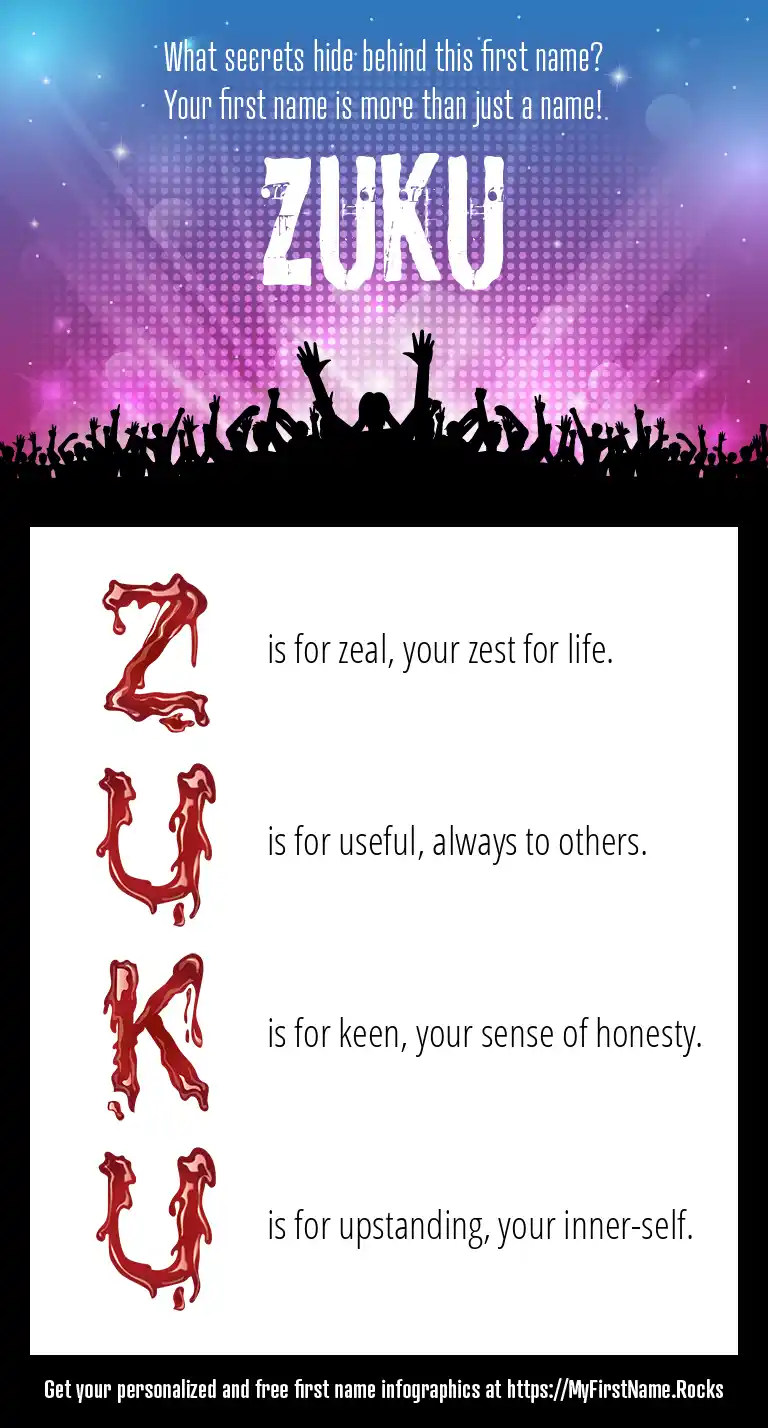 What secrets hide behind this first name?
Your first name is more than just a name!

ZUKU

Z is for zeal, your zest for life.

U is for useful, always to others.

K is for keen, your sense of honesty.

U is for upstanding, your inner-self.

Get your personalized and free first name infographics at https://MyFirstName.Rocks