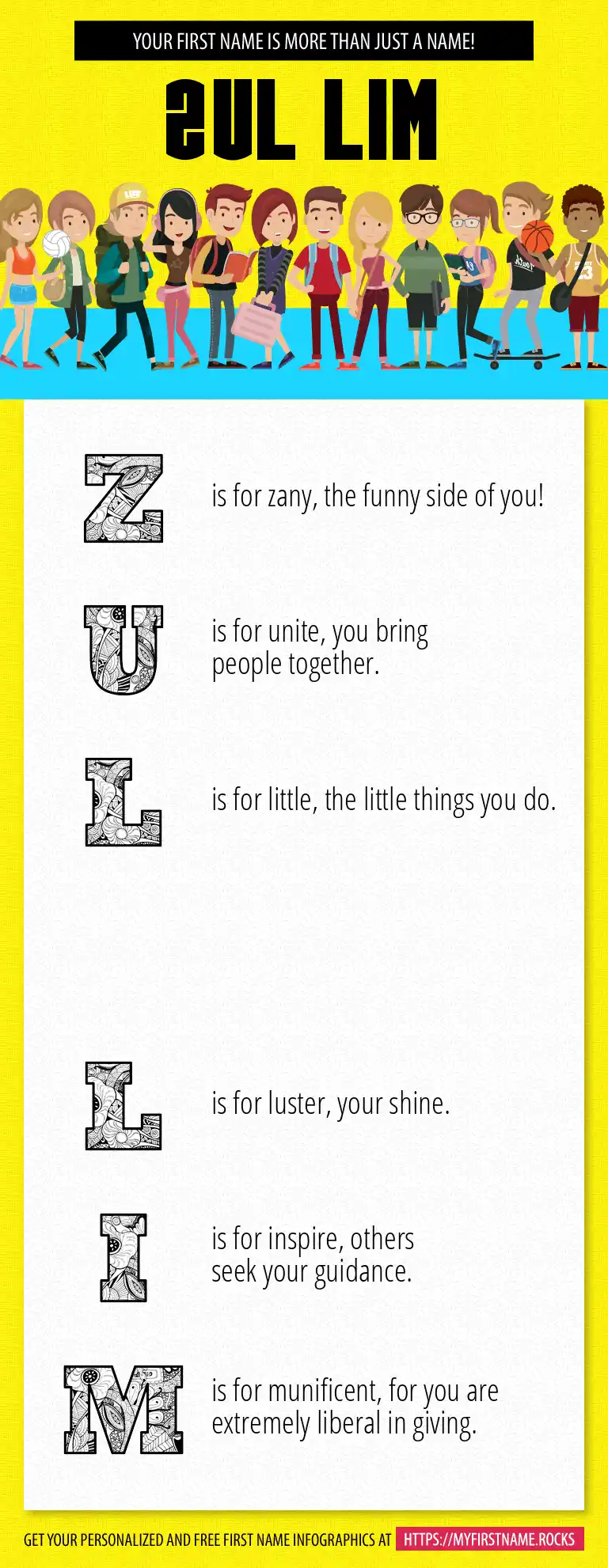 YOUR FIRST NAME IS MORE THAN JUST A NAME!

ZUL LIM

Z is for zany, the funny side of you!

U is for unite, you bring people together.

L is for little, the little things you do.

L is for luster, your shine.

I is for inspire, others seek your guidance.

M is for munificent, for you are extremely liberal in giving.

GET YOUR PERSONALIZED AND FREE FIRST NAME INFOGRAPHICS AT HTTPS://MYFIRSTNAME.ROCKS