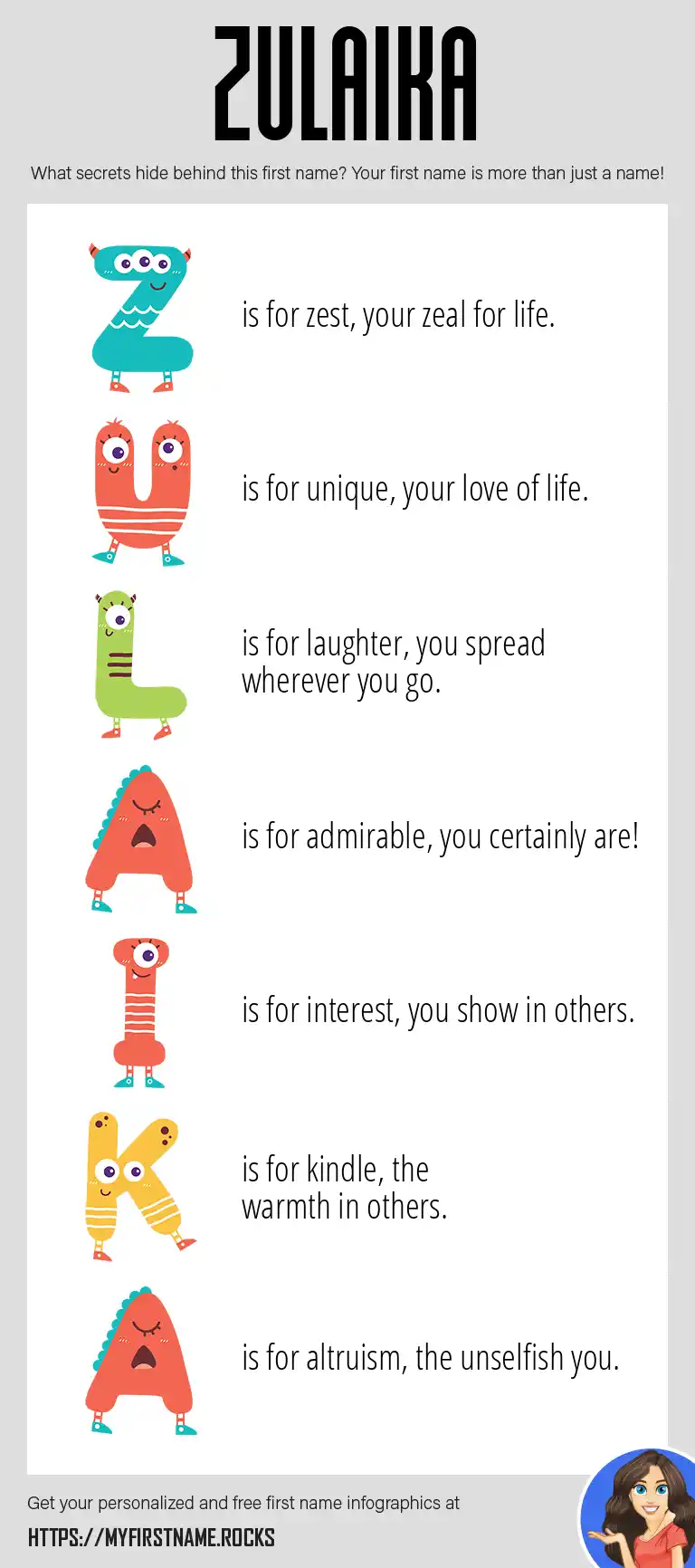 ZULAIKA

What secrets hide behind this first name? Your first name is more than just a name!

Z is for zest, your zeal for life.

U is for unique, your love of life.

L is for laughter, you spread wherever you go.

A is for admirable, you certainly are!

I is for interest, you show in others.

K is for kindle, the warmth in others.

A is for altruism, the unselfish you.

Get your personalized and free first name infographics at

HTTPS://MYFIRSTNAME.ROCKS