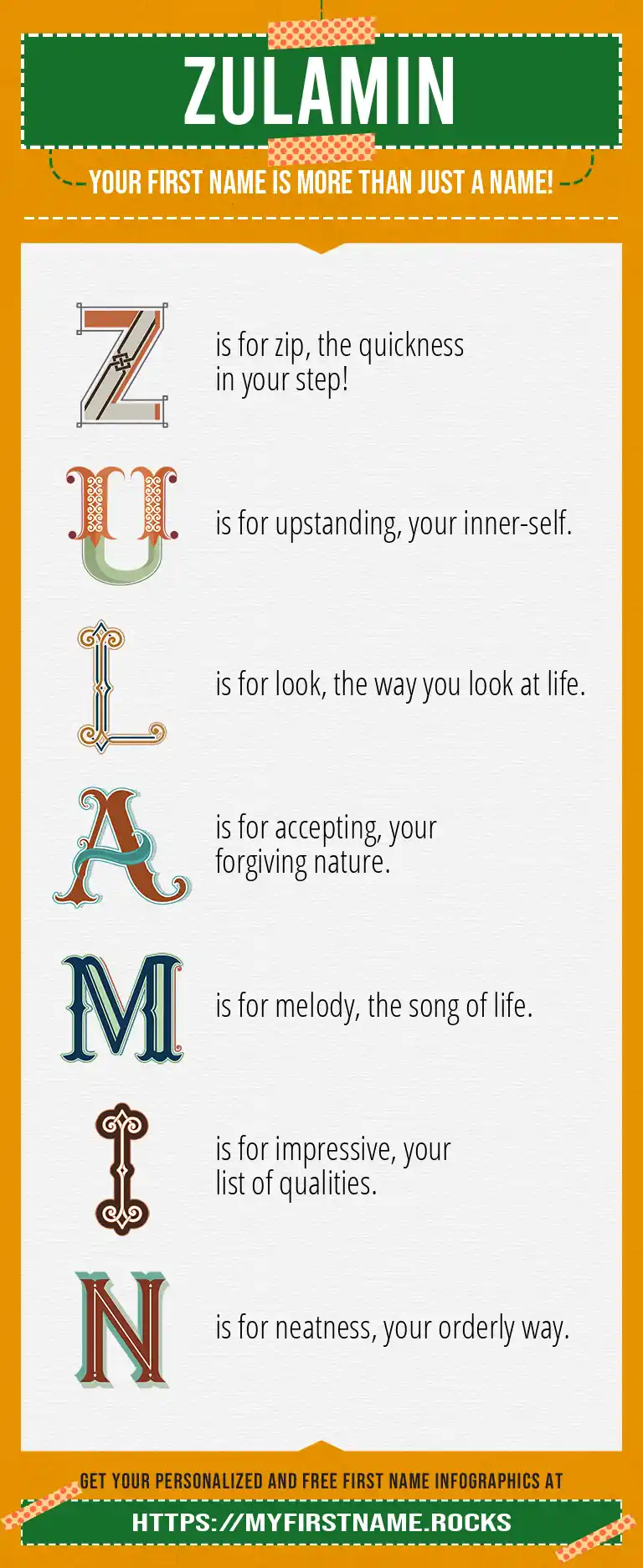 ZULAMIN

YOUR FIRST NAME IS MORE THAN JUST A NAME!

Z is for zip, the quickness in your step!

U is for upstanding, your inner-self.

L is for look, the way you look at life.

A is for accepting, your forgiving nature.

M is for melody, the song of life.

I is for impressive, your list of qualities.

N is for neatness, your orderly way.

GET YOUR PERSONALIZED AND FREE FIRST NAME INFOGRAPHICS AT

HTTPS://MYFIRSTNAME.ROCKS