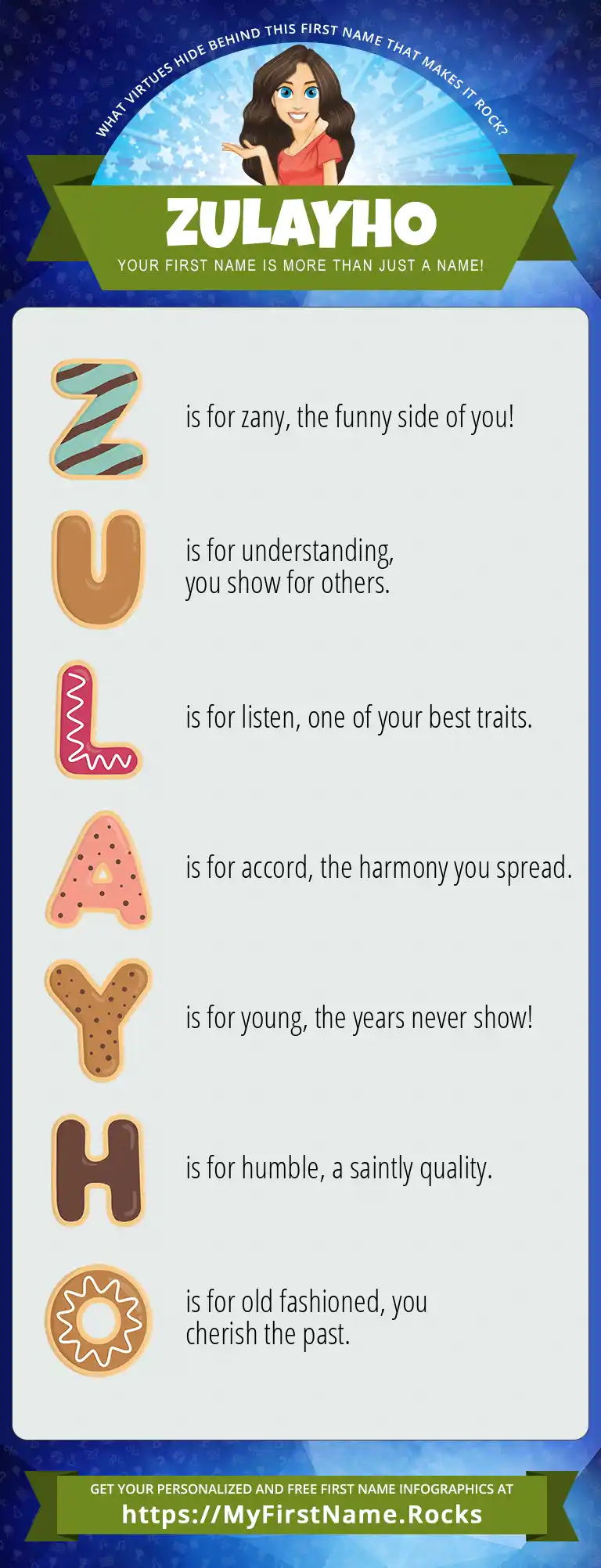 WHAT VIRTUES HIDE BEHIND THIS FIRST NAME THAT MAKES IT ROCK?

ZULAYHO

YOUR FIRST NAME IS MORE THAN JUST A NAME!

Z is for zany, the funny side of you!

U is for understanding, you show for others.

L is for listen, one of your best traits.

A is for accord, the harmony you spread.

Y is for young, the years never show!

H is for humble, a saintly quality.

O is for old fashioned, you cherish the past.

GET YOUR PERSONALIZED AND FREE FIRST NAME INFOGRAPHICS AT
https://MyFirstName.Rocks