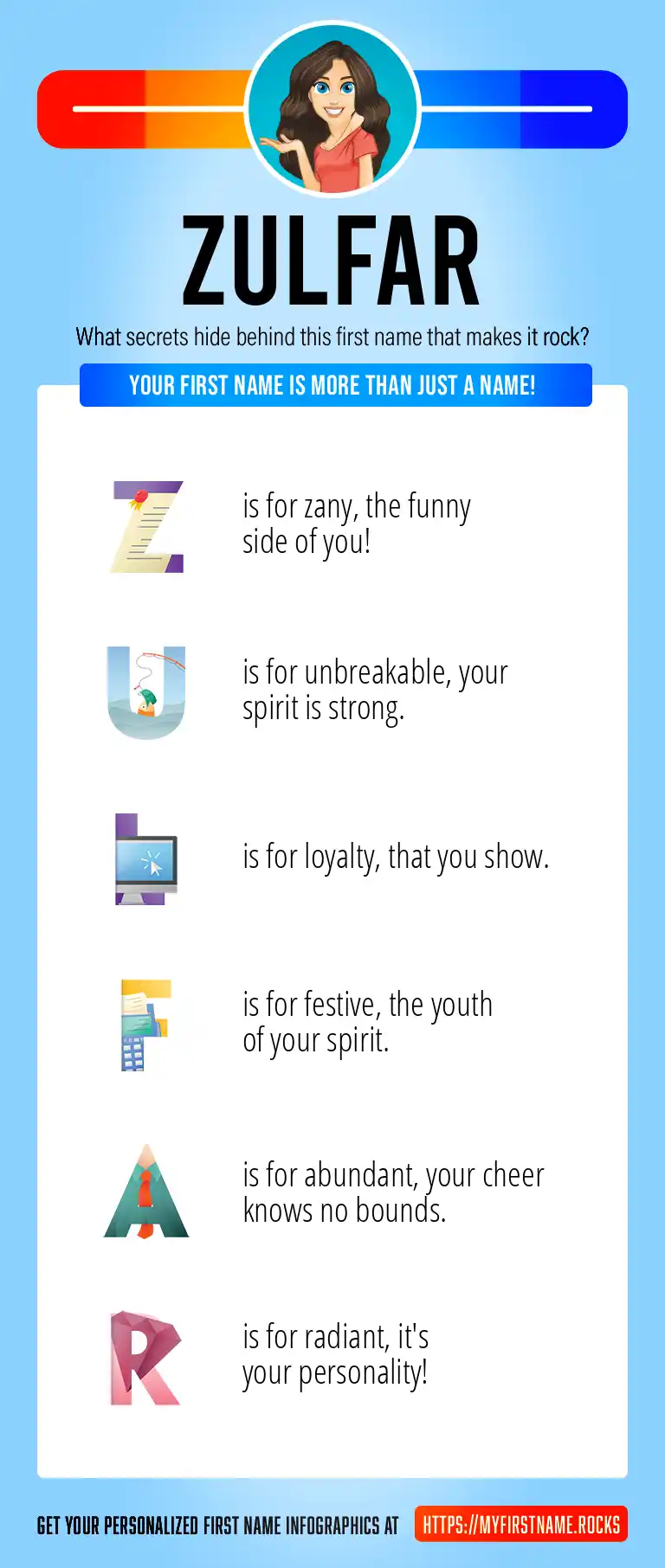 ZULFAR

What secrets hide behind this first name that makes it rock?

YOUR FIRST NAME IS MORE THAN JUST A NAME!

Z is for zany, the funny side of you!

U is for unbreakable, your spirit is strong.

L is for loyalty, that you show.

F is for festive, the youth of your spirit.

A is for abundant, your cheer knows no bounds.

R is for radiant, it's your personality!

GET YOUR PERSONALIZED FIRST NAME INFOGRAPHICS AT HTTPS://MYFIRSTNAME.ROCKS