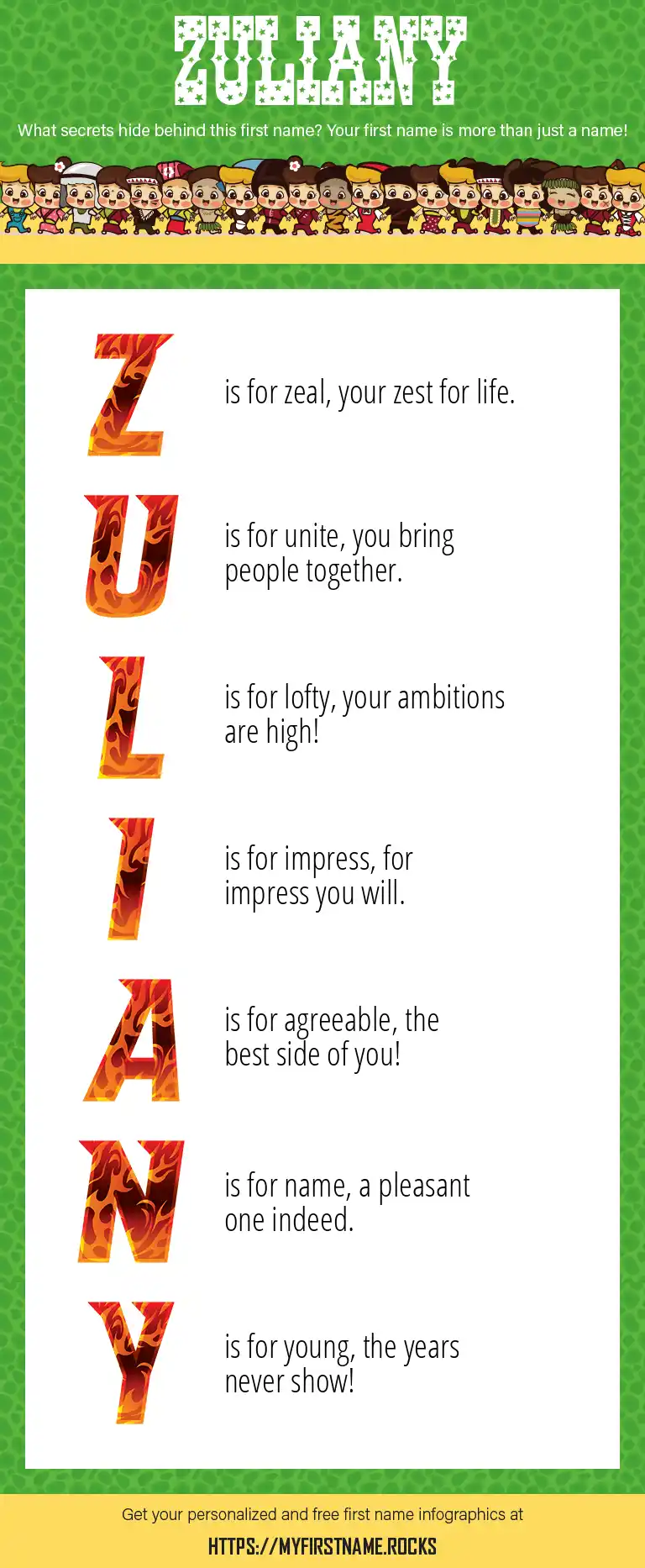 ZULIANY

What secrets hide behind this first name? Your first name is more than just a name!

Z is for zeal, your zest for life.

U is for unite, you bring people together.

L is for lofty, your ambitions are high!

I is for impress, for impress you will.

A is for agreeable, the best side of you!

N is for name, a pleasant one indeed.

Y is for young, the years never show!

Get your personalized and free first name infographics at

HTTPS://MYFIRSTNAME.ROCKS