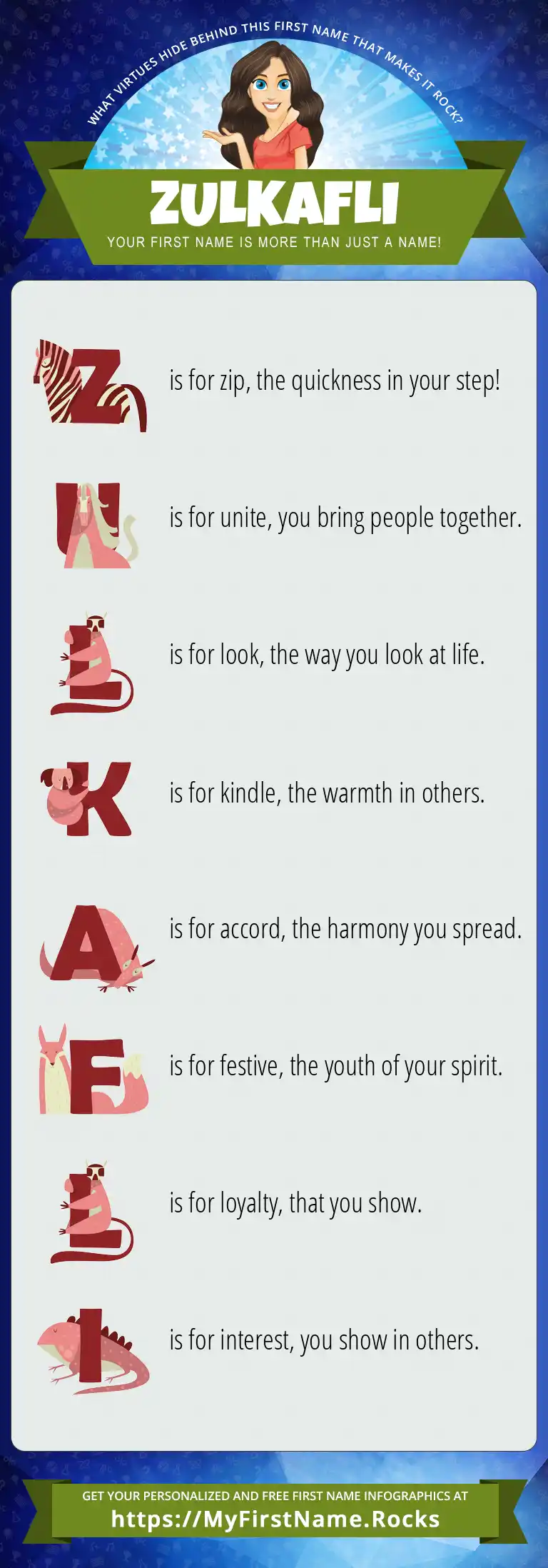 WHAT VIRTUES HIDE BEHIND THIS FIRST NAME THAT MAKES IT ROCK?

ZULKAFLI

YOUR FIRST NAME IS MORE THAN JUST A NAME!

Z is for zip, the quickness in your step!

U is for unite, you bring people together.

L is for look, the way you look at life.

K is for kindle, the warmth in others.

A is for accord, the harmony you spread.

F is for festive, the youth of your spirit.

L is for loyalty, that you show.

I is for interest, you show in others.

GET YOUR PERSONALIZED AND FREE FIRST NAME INFOGRAPHICS AT
https://MyFirstName.Rocks