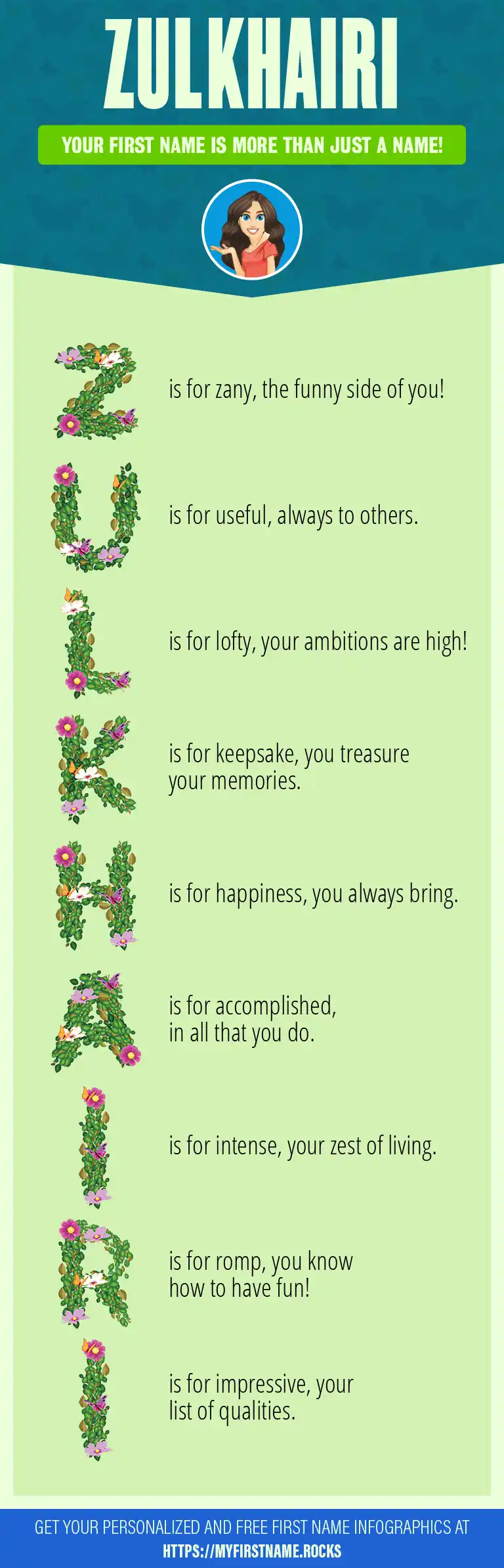 ZULKHAIRI

YOUR FIRST NAME IS MORE THAN JUST A NAME!

Z is for zany, the funny side of you!

U is for useful, always to others.

L is for lofty, your ambitions are high!

K is for keepsake, you treasure your memories.

H is for happiness, you always bring.

A is for accomplished, in all that you do.

I is for intense, your zest of living.

R is for romp, you know how to have fun!

I is for impressive, your list of qualities.

GET YOUR PERSONALIZED AND FREE FIRST NAME INFOGRAPHICS AT
HTTPS://MYFIRSTNAME.ROCKS