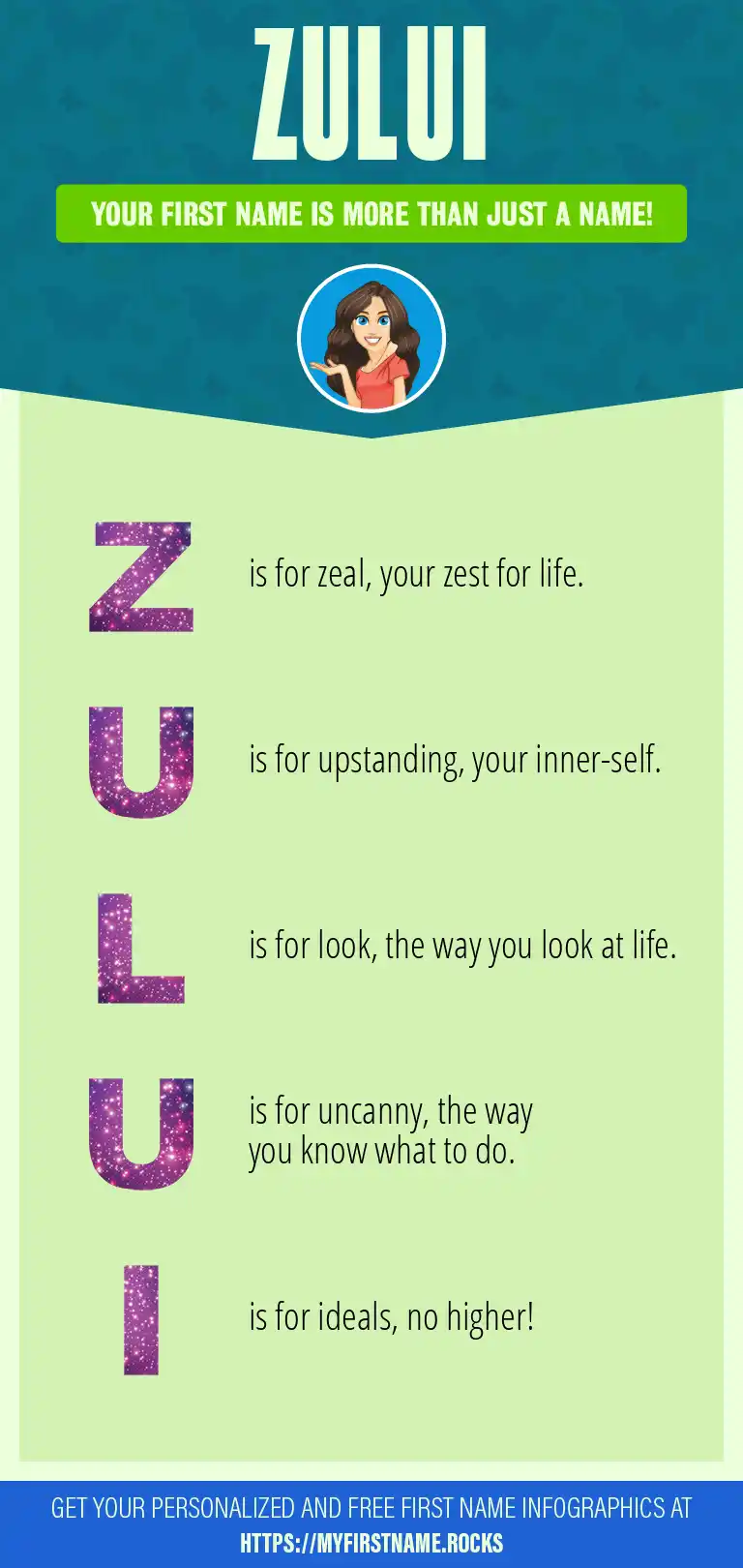 ZULUI

YOUR FIRST NAME IS MORE THAN JUST A NAME!

Z is for zeal, your zest for life.

U is for upstanding, your inner-self.

L is for look, the way you look at life.

U is for uncanny, the way you know what to do.

I is for ideals, no higher!

GET YOUR PERSONALIZED AND FREE FIRST NAME INFOGRAPHICS AT HTTPS://MYFIRSTNAME.ROCKS