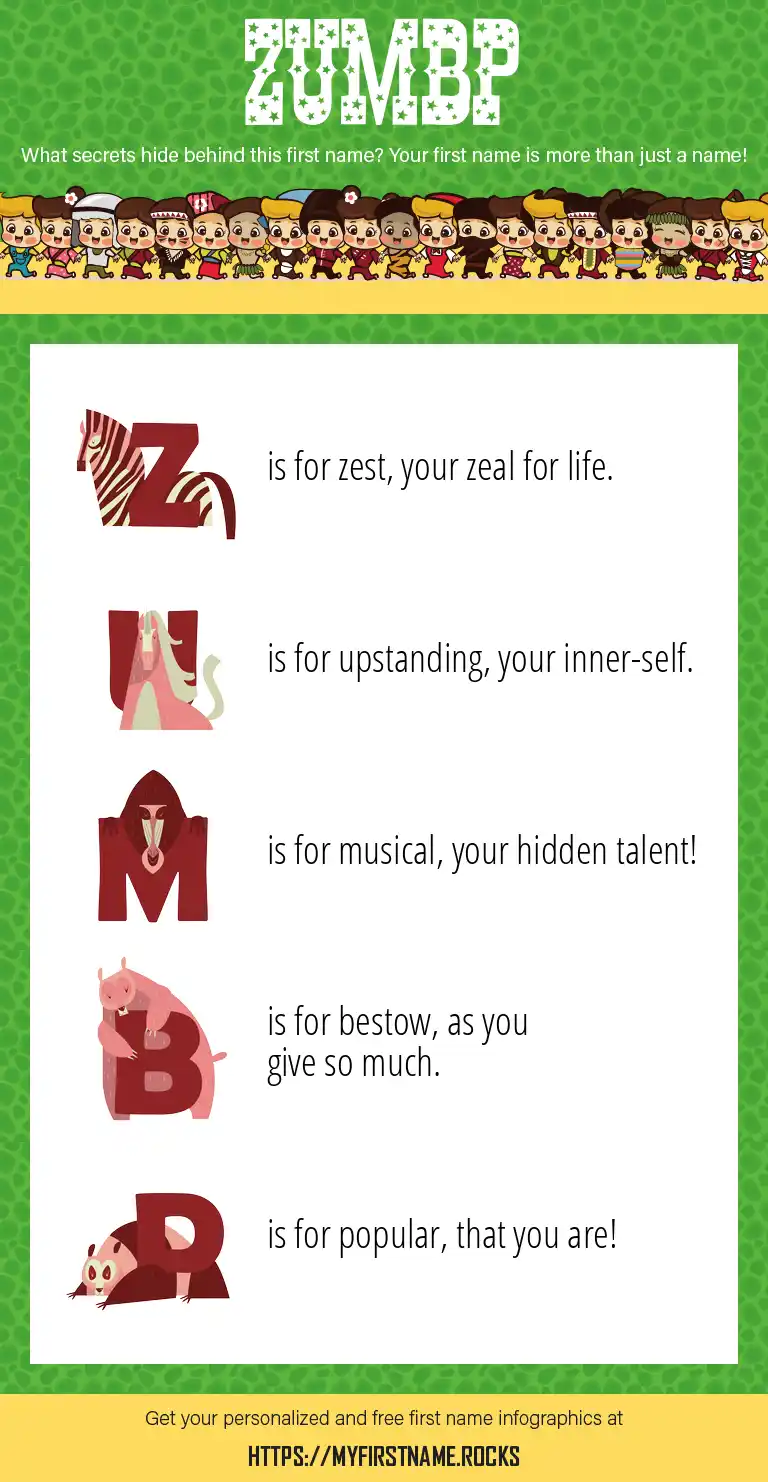 ZUMBP

What secrets hide behind this first name? Your first name is more than just a name!

Z is for zest, your zeal for life.

U is for upstanding, your inner-self.

M is for musical, your hidden talent!

B is for bestow, as you give so much.

P is for popular, that you are!

Get your personalized and free first name infographics at

HTTPS://MYFIRSTNAME.ROCKS