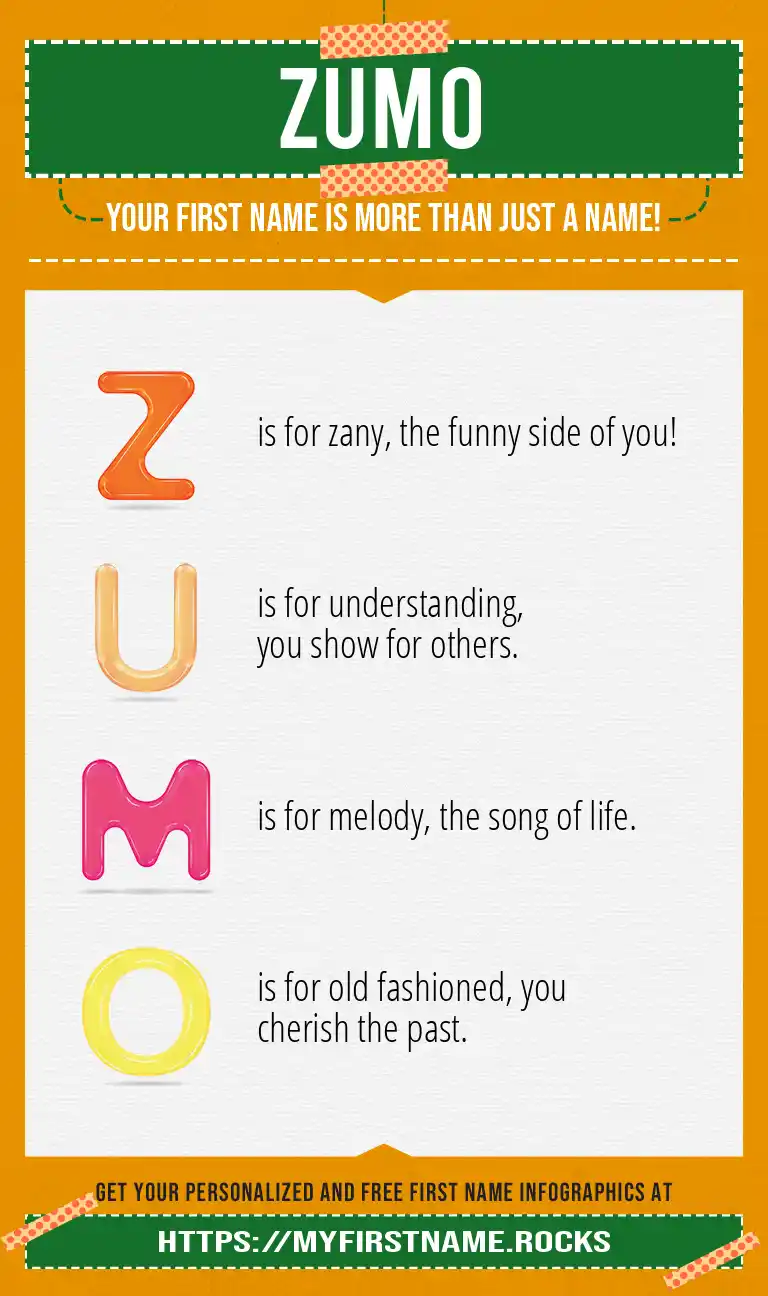 ZUMO

YOUR FIRST NAME IS MORE THAN JUST A NAME!

Z is for zany, the funny side of you!

U is for understanding, you show for others.

M is for melody, the song of life.

O is for old fashioned, you cherish the past.

GET YOUR PERSONALIZED AND FREE FIRST NAME INFOGRAPHICS AT

HTTPS://MYFIRSTNAME.ROCKS