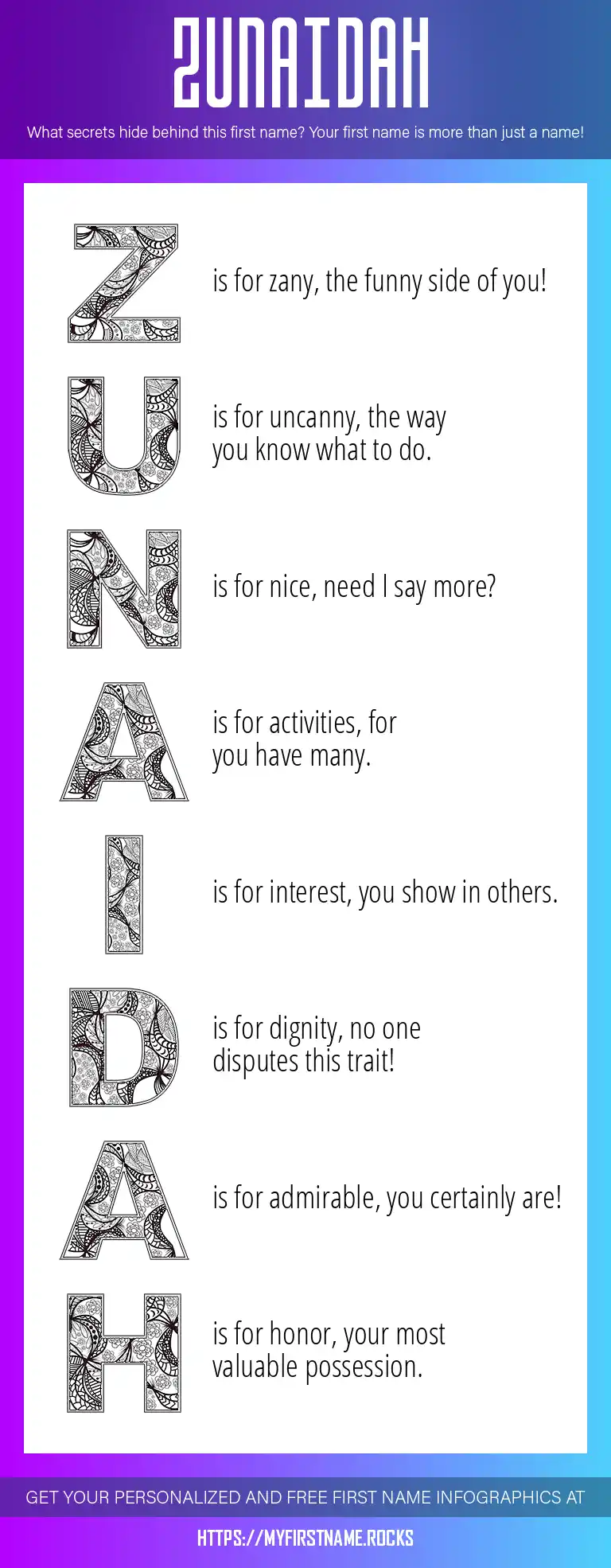 ZUNAIDAH

What secrets hide behind this first name? Your first name is more than just a name!

Z is for zany, the funny side of you!

U is for uncanny, the way you know what to do.

N is for nice, need I say more?

A is for activities, for you have many.

I is for interest, you show in others.

D is for dignity, no one disputes this trait!

A is for admirable, you certainly are!

H is for honor, your most valuable possession.

GET YOUR PERSONALIZED AND FREE FIRST NAME INFOGRAPHICS AT

HTTPS://MYFIRSTNAME.ROCKS