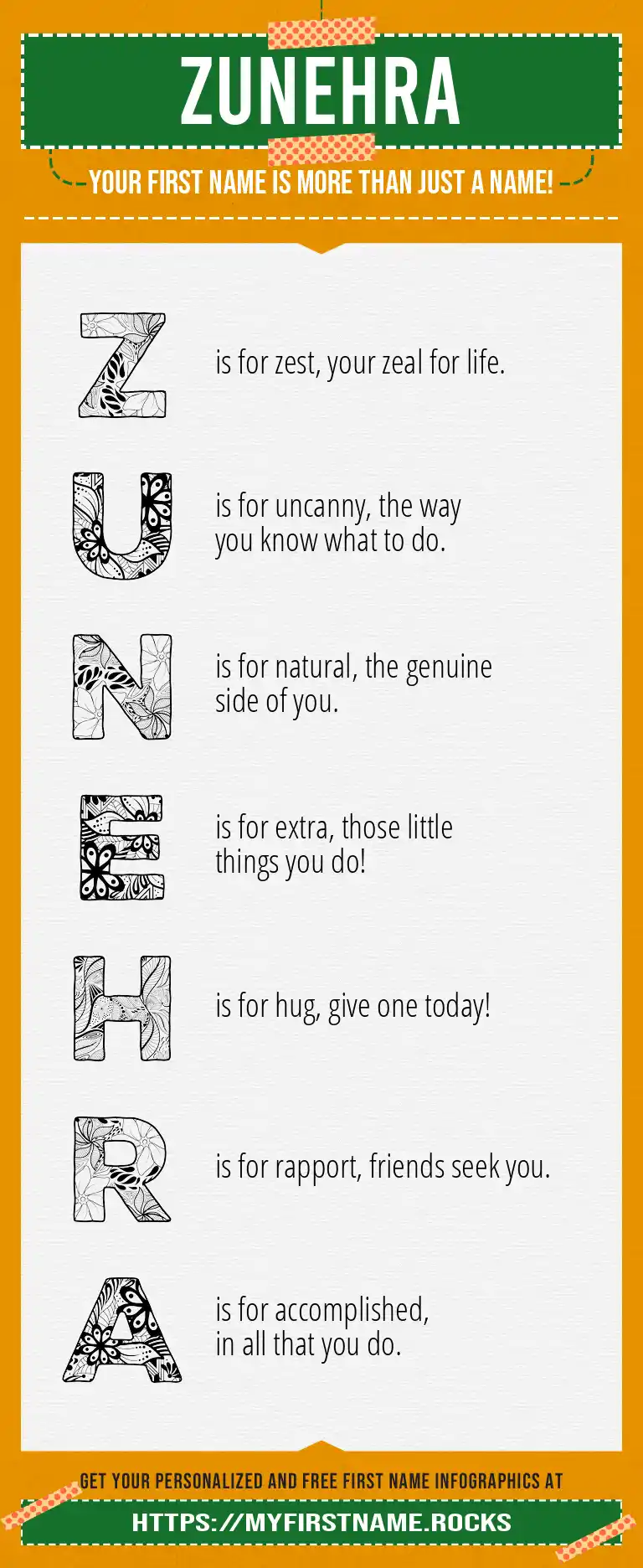 ZUNEHRA

YOUR FIRST NAME IS MORE THAN JUST A NAME!

Z is for zest, your zeal for life.

U is for uncanny, the way you know what to do.

N is for natural, the genuine side of you.

E is for extra, those little things you do!

H is for hug, give one today!

R is for rapport, friends seek you.

A is for accomplished, in all that you do.

GET YOUR PERSONALIZED AND FREE FIRST NAME INFOGRAPHICS AT

HTTPS://MYFIRSTNAME.ROCKS