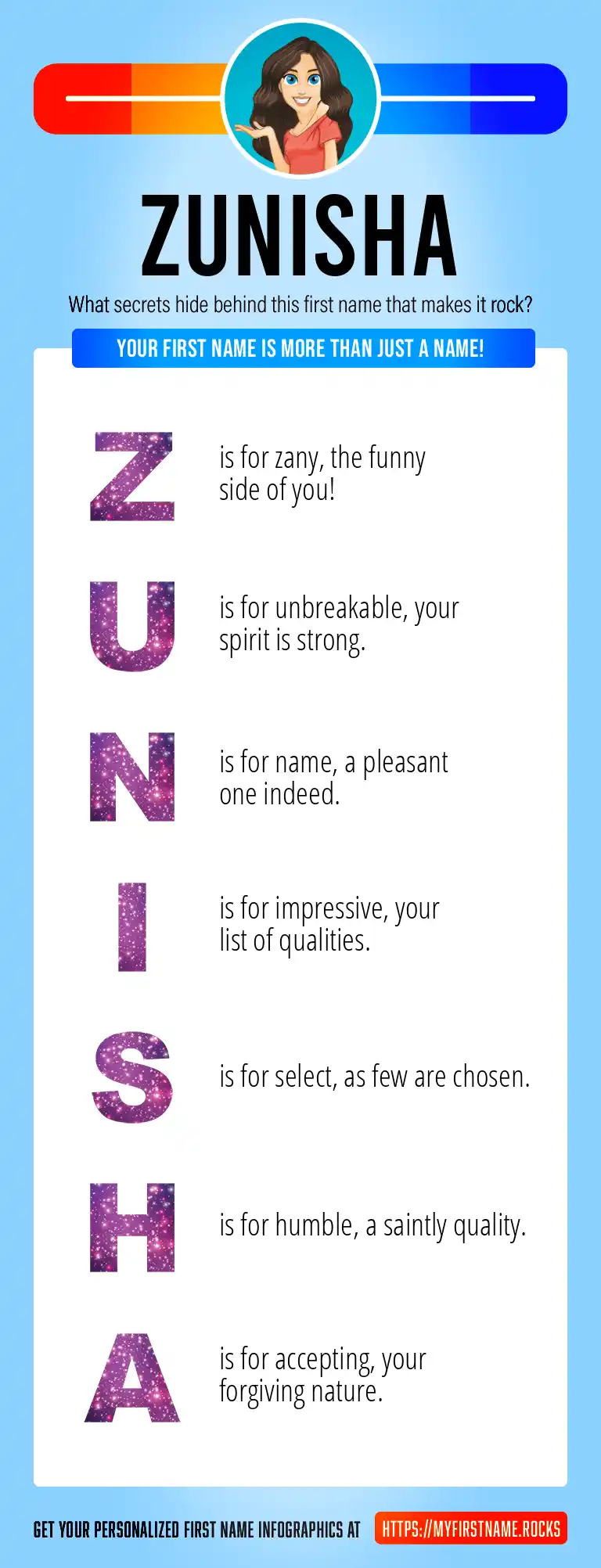 ZUNISHA

What secrets hide behind this first name that makes it rock?

YOUR FIRST NAME IS MORE THAN JUST A NAME!

Z is for zany, the funny side of you!

U is for unbreakable, your spirit is strong.

N is for name, a pleasant one indeed.

I is for impressive, your list of qualities.

S is for select, as few are chosen.

H is for humble, a saintly quality.

A is for accepting, your forgiving nature.

GET YOUR PERSONALIZED FIRST NAME INFOGRAPHICS AT HTTPS://MYFIRSTNAME.ROCKS