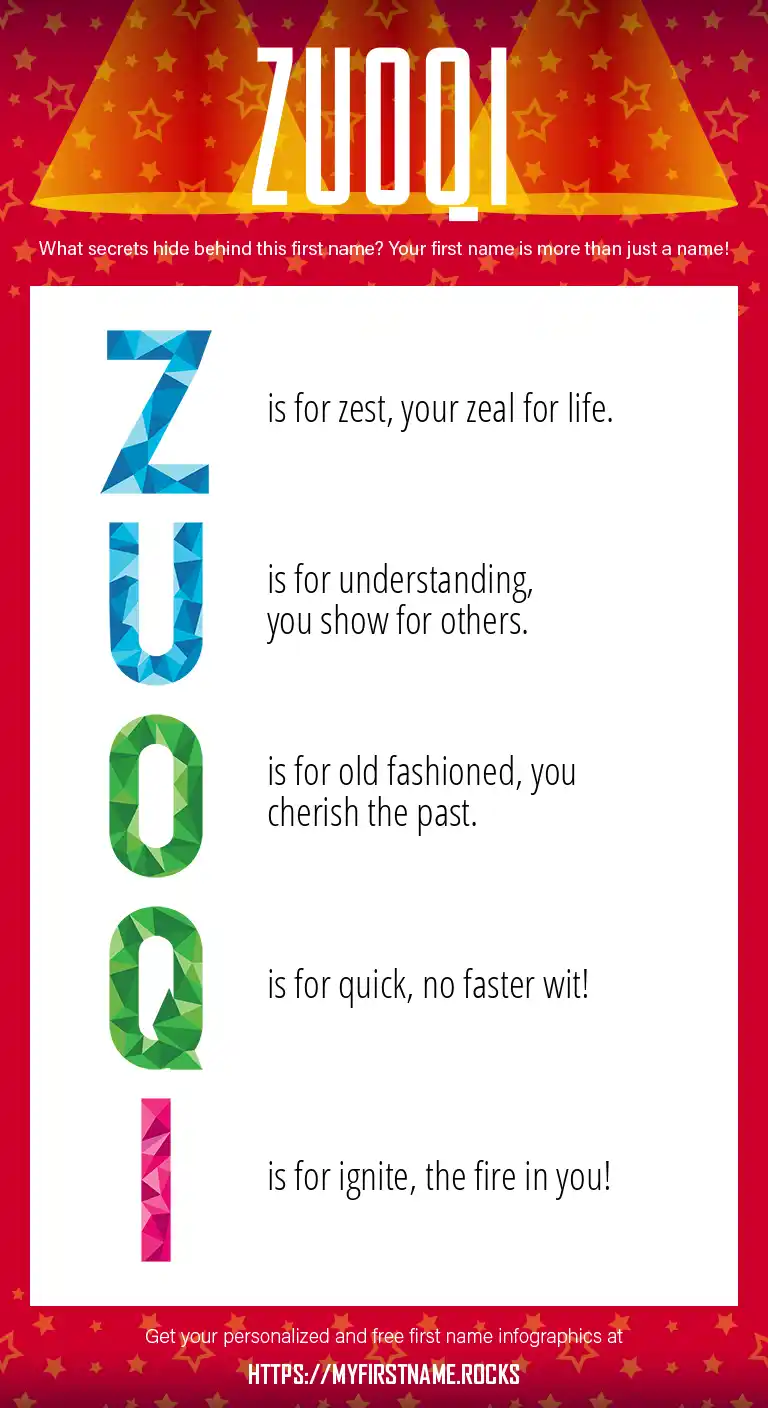 ZUOQI

What secrets hide behind this first name? Your first name is more than just a name!

Z is for zest, your zeal for life.

U is for understanding, you show for others.

O is for old fashioned, you cherish the past.

Q is for quick, no faster wit!

I is for ignite, the fire in you!

Get your personalized and free first name infographics at

HTTPS://MYFIRSTNAME.ROCKS