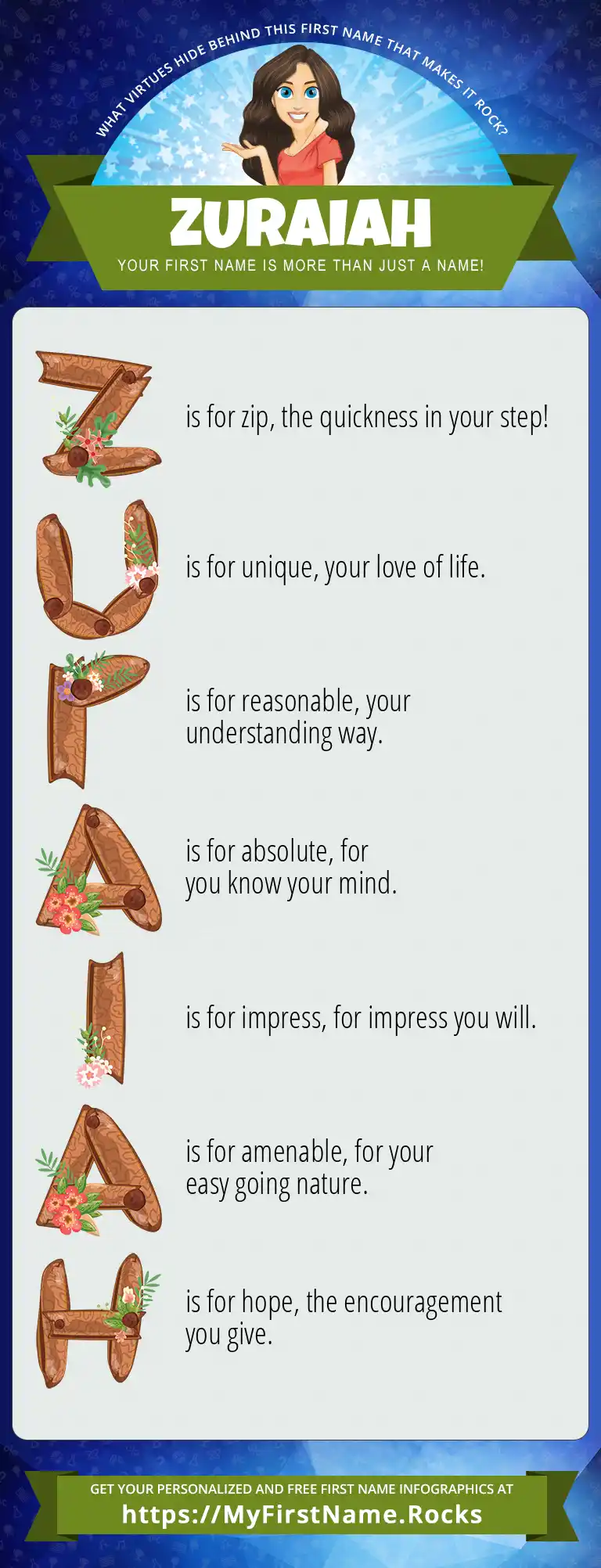 WHAT VIRTUES HIDE BEHIND THIS FIRST NAME THAT MAKES IT ROCK?

ZURAIAH

YOUR FIRST NAME IS MORE THAN JUST A NAME!

Z is for zip, the quickness in your step!

U is for unique, your love of life.

R is for reasonable, your understanding way.

A is for absolute, for you know your mind.

I is for impress, for impress you will.

A is for amenable, for your easy going nature.

H is for hope, the encouragement you give.

GET YOUR PERSONALIZED AND FREE FIRST NAME INFOGRAPHICS AT
https://MyFirstName.Rocks