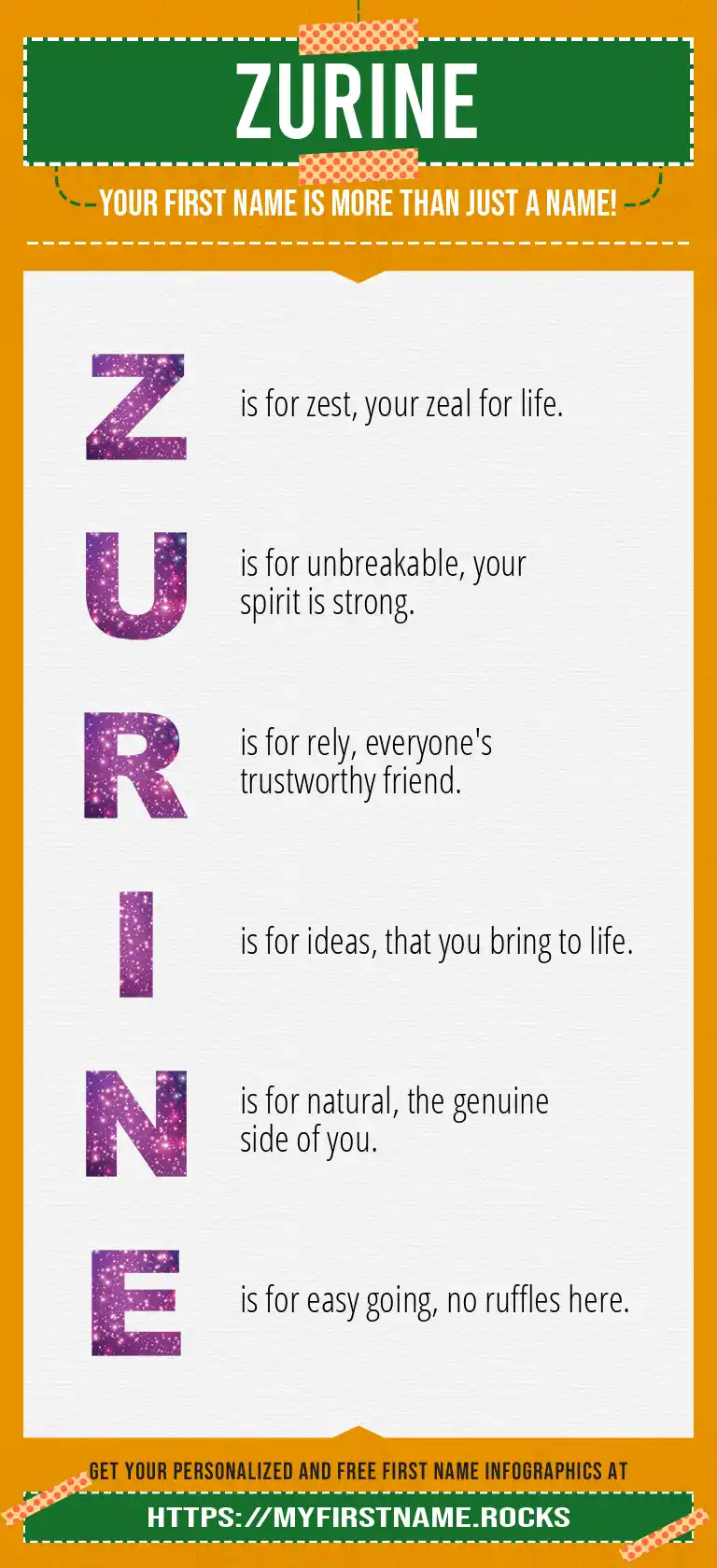 ZURINE

YOUR FIRST NAME IS MORE THAN JUST A NAME!

Z is for zest, your zeal for life.

U is for unbreakable, your spirit is strong.

R is for rely, everyone's trustworthy friend.

I is for ideas, that you bring to life.

N is for natural, the genuine side of you.

E is for easy going, no ruffles here.

GET YOUR PERSONALIZED AND FREE FIRST NAME INFOGRAPHICS AT

HTTPS://MYFIRSTNAME.ROCKS