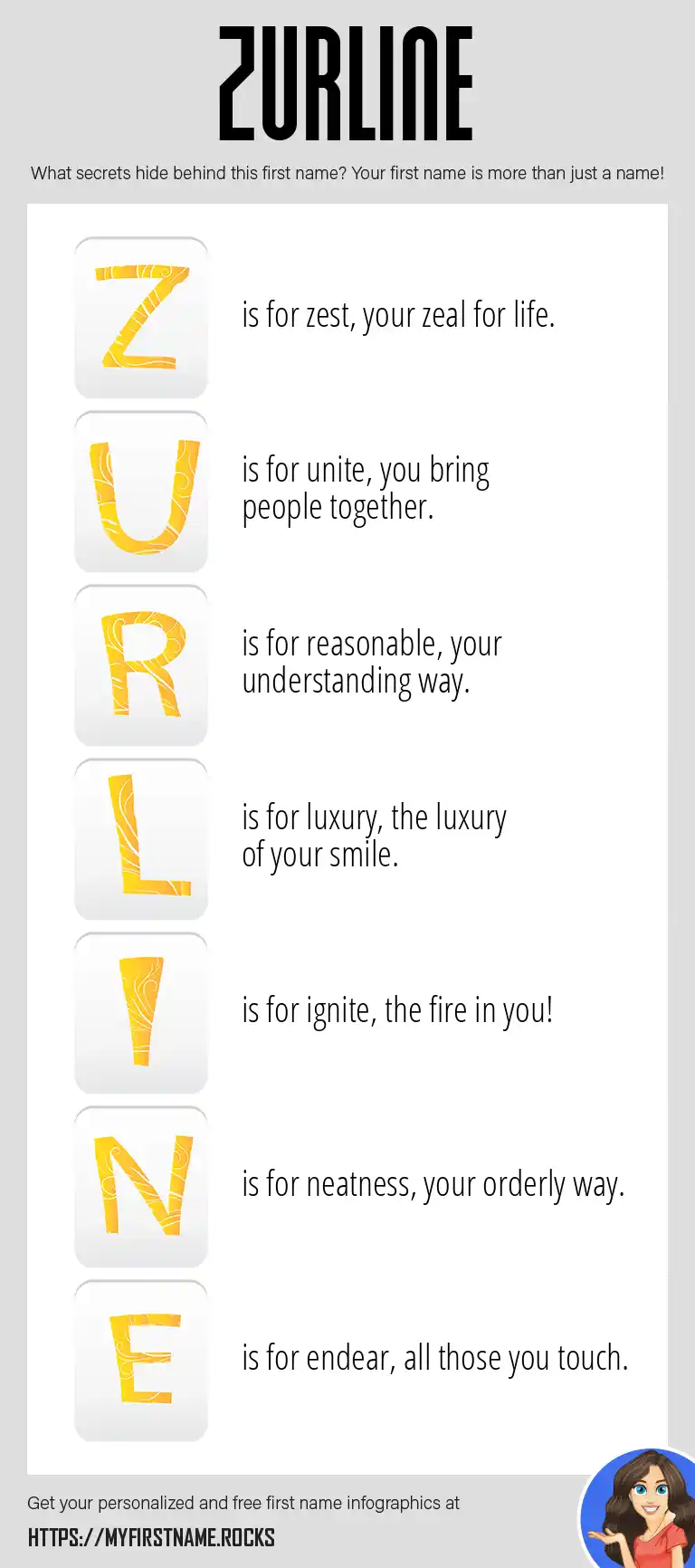 ZURLINE

What secrets hide behind this first name? Your first name is more than just a name!

Z is for zest, your zeal for life.

U is for unite, you bring people together.

R is for reasonable, your understanding way.

L is for luxury, the luxury of your smile.

I is for ignite, the fire in you!

N is for neatness, your orderly way.

E is for endear, all those you touch.

Get your personalized and free first name infographics at

HTTPS://MYFIRSTNAME.ROCKS