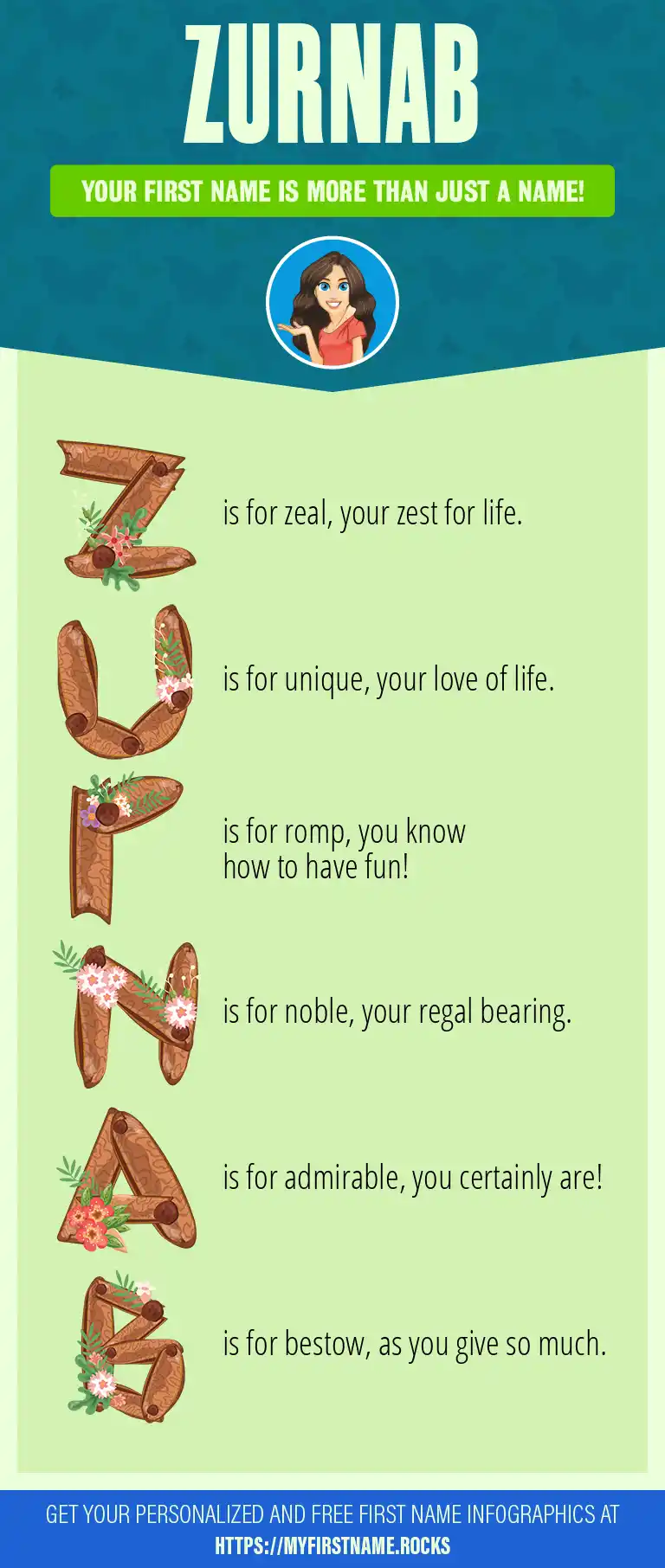 ZURNAB

YOUR FIRST NAME IS MORE THAN JUST A NAME!

Z is for zeal, your zest for life.

U is for unique, your love of life.

R is for romp, you know how to have fun!

N is for noble, your regal bearing.

A is for admirable, you certainly are!

B is for bestow, as you give so much.

GET YOUR PERSONALIZED AND FREE FIRST NAME INFOGRAPHICS AT HTTPS://MYFIRSTNAME.ROCKS