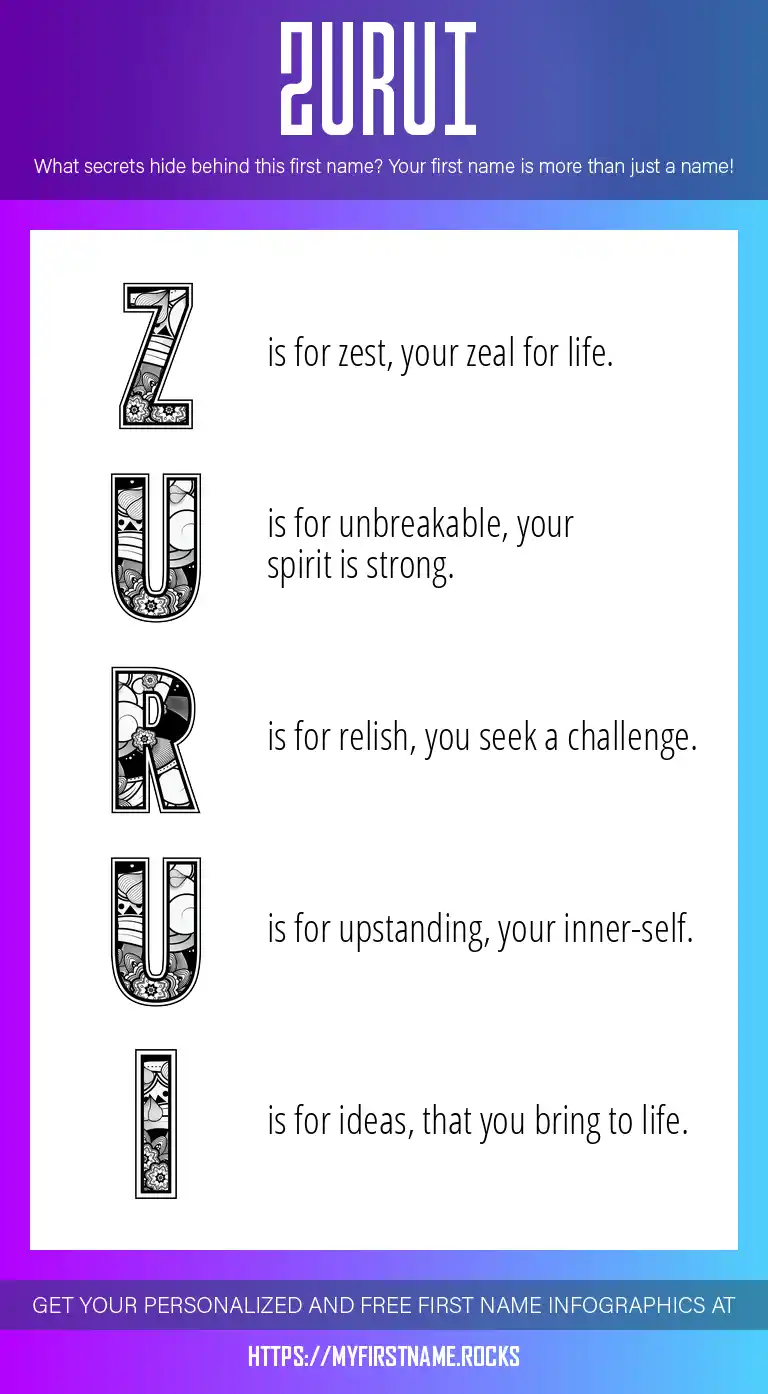 ZURUI

What secrets hide behind this first name? Your first name is more than just a name!

Z is for zest, your zeal for life.

U is for unbreakable, your spirit is strong.

R is for relish, you seek a challenge.

U is for upstanding, your inner-self.

I is for ideas, that you bring to life.

GET YOUR PERSONALIZED AND FREE FIRST NAME INFOGRAPHICS AT

HTTPS://MYFIRSTNAME.ROCKS