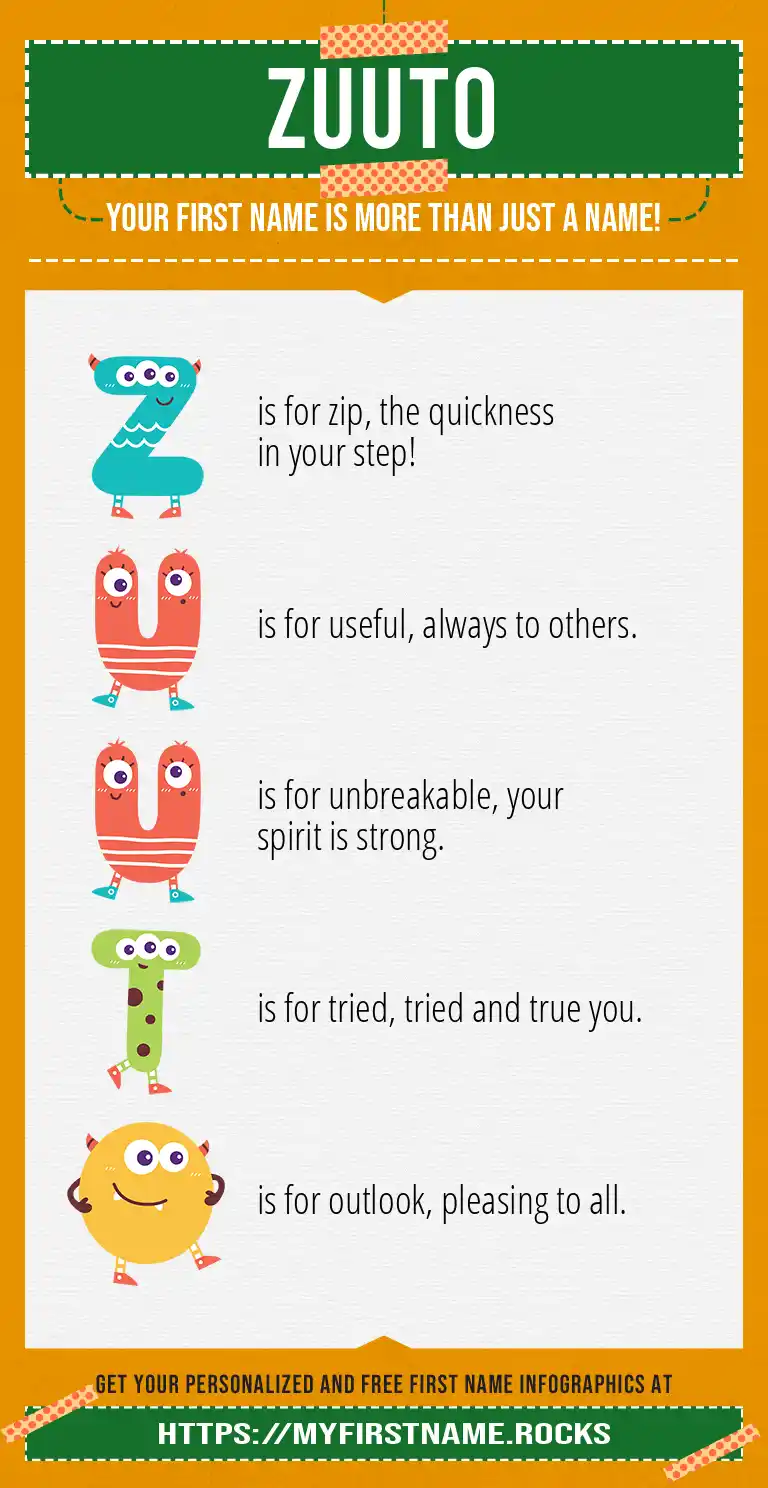 ZUUTO

YOUR FIRST NAME IS MORE THAN JUST A NAME!

Z is for zip, the quickness in your step!

U is for useful, always to others.

U is for unbreakable, your spirit is strong.

T is for tried, tried and true you.

O is for outlook, pleasing to all.

GET YOUR PERSONALIZED AND FREE FIRST NAME INFOGRAPHICS AT

HTTPS://MYFIRSTNAME.ROCKS