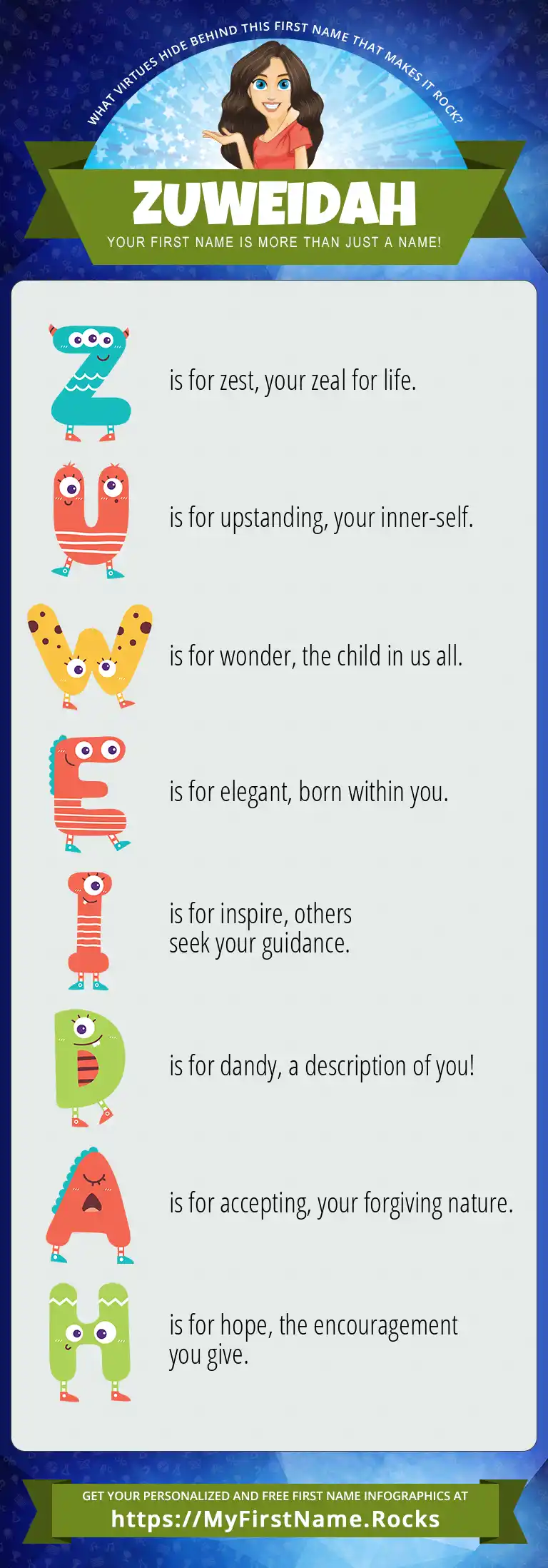 WHAT VIRTUES HIDE BEHIND THIS FIRST NAME THAT MAKES IT ROCK?

ZUWEIDAH

YOUR FIRST NAME IS MORE THAN JUST A NAME!

Z is for zest, your zeal for life.

U is for upstanding, your inner-self.

W is for wonder, the child in us all.

E is for elegant, born within you.

I is for inspire, others seek your guidance.

D is for dandy, a description of you!

A is for accepting, your forgiving nature.

H is for hope, the encouragement you give.

GET YOUR PERSONALIZED AND FREE FIRST NAME INFOGRAPHICS AT
https://MyFirstName.Rocks