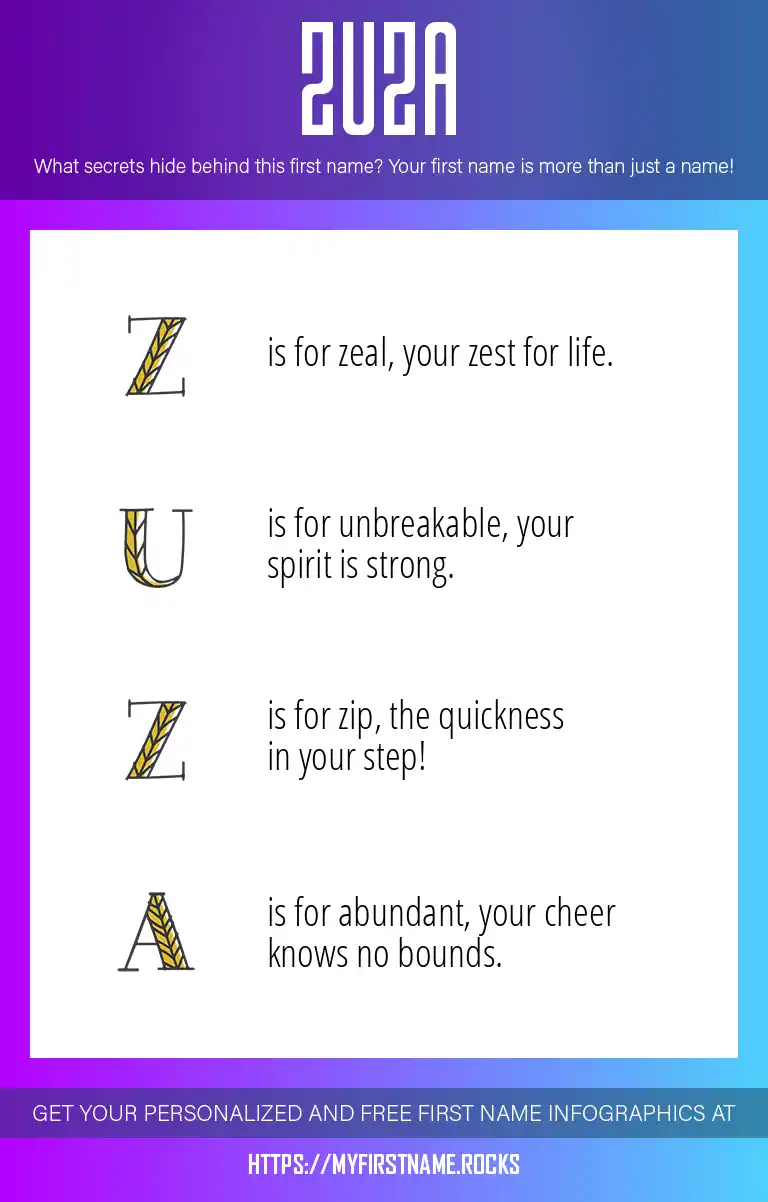 ZUZA

What secrets hide behind this first name? Your first name is more than just a name!

Z is for zeal, your zest for life.

U is for unbreakable, your spirit is strong.

Z is for zip, the quickness in your step!

A is for abundant, your cheer knows no bounds.

GET YOUR PERSONALIZED AND FREE FIRST NAME INFOGRAPHICS AT

HTTPS://MYFIRSTNAME.ROCKS