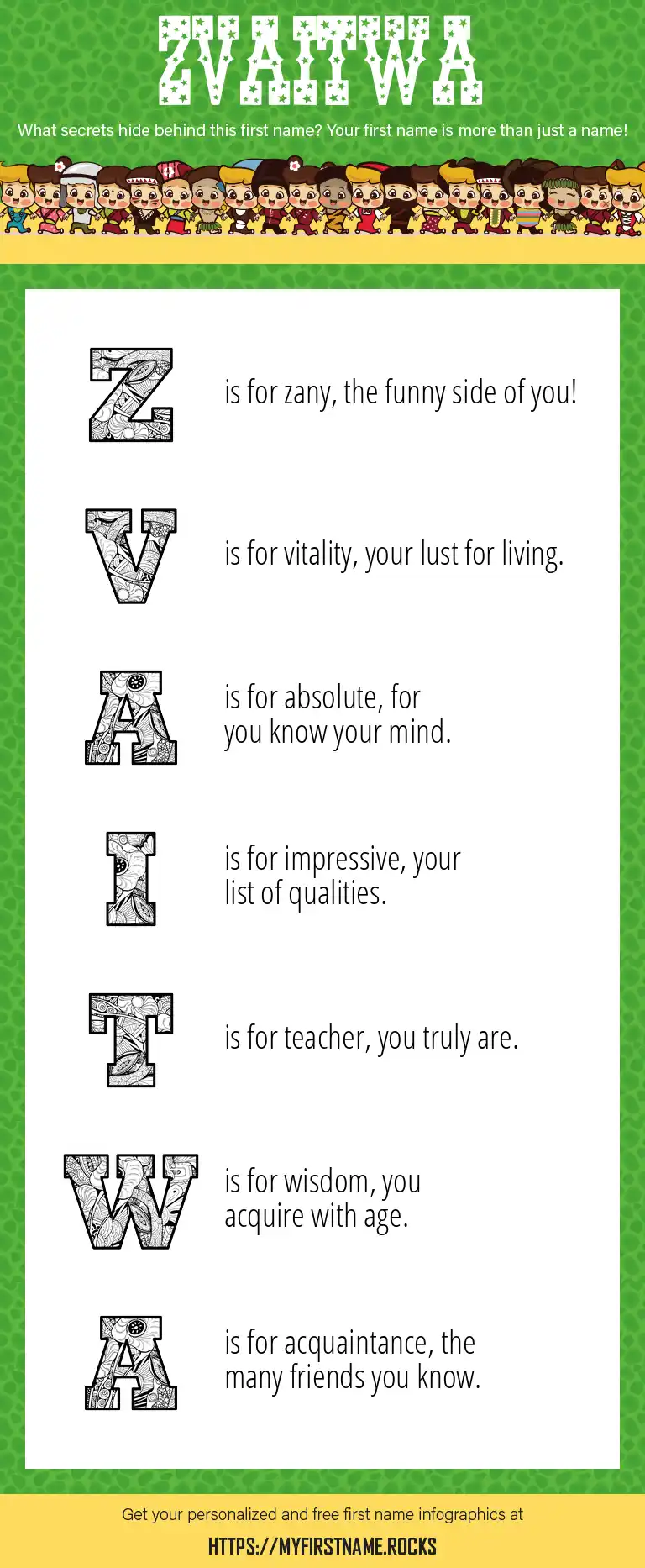 ZVAITWA

What secrets hide behind this first name? Your first name is more than just a name!

Z is for zany, the funny side of you!

V is for vitality, your lust for living.

A is for absolute, for you know your mind.

I is for impressive, your list of qualities.

T is for teacher, you truly are.

W is for wisdom, you acquire with age.

A is for acquaintance, the many friends you know.

Get your personalized and free first name infographics at

HTTPS://MYFIRSTNAME.ROCKS