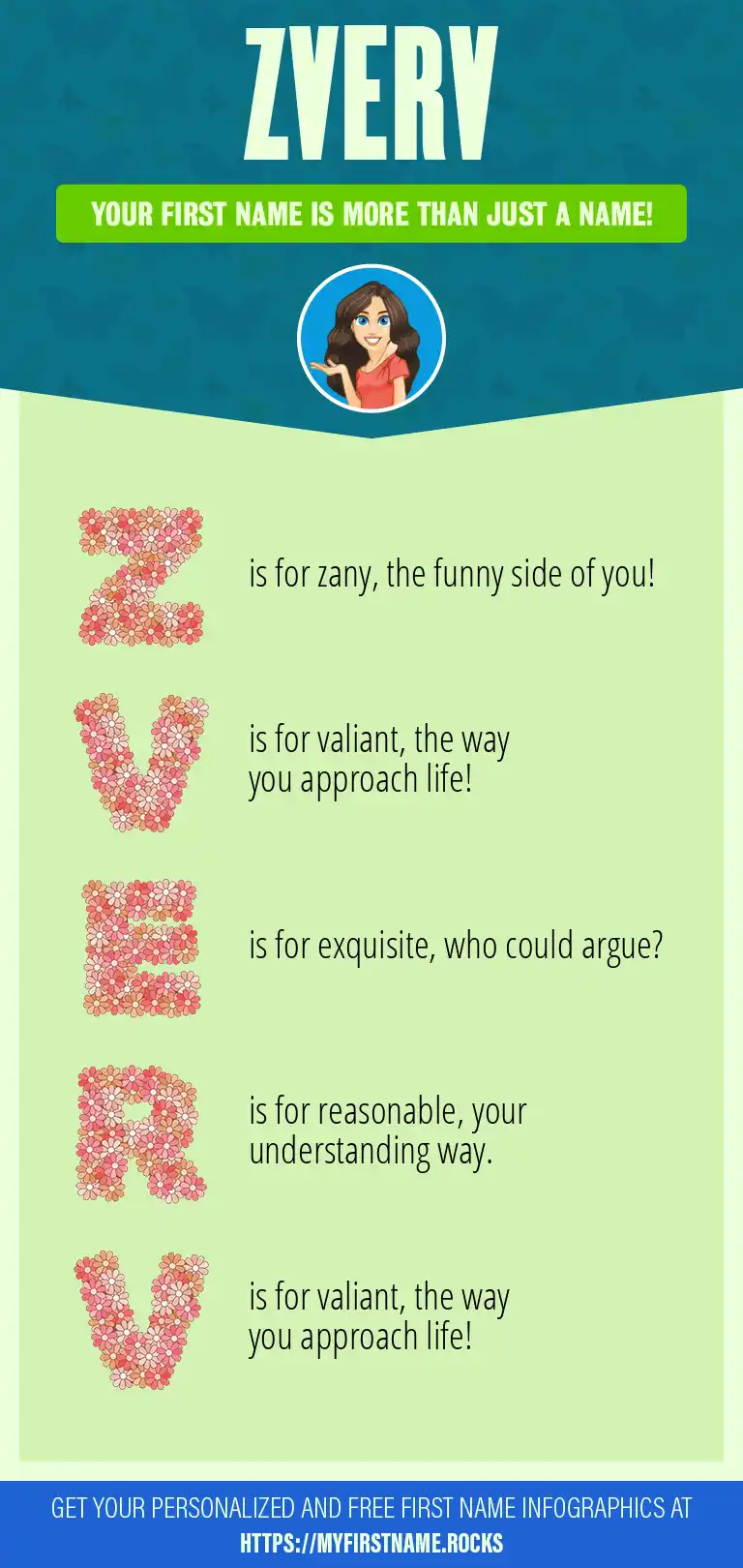 ZVERV

YOUR FIRST NAME IS MORE THAN JUST A NAME!

Z is for zany, the funny side of you!

V is for valiant, the way you approach life!

E is for exquisite, who could argue?

R is for reasonable, your understanding way.

V is for valiant, the way you approach life!

GET YOUR PERSONALIZED AND FREE FIRST NAME INFOGRAPHICS AT HTTPS://MYFIRSTNAME.ROCKS