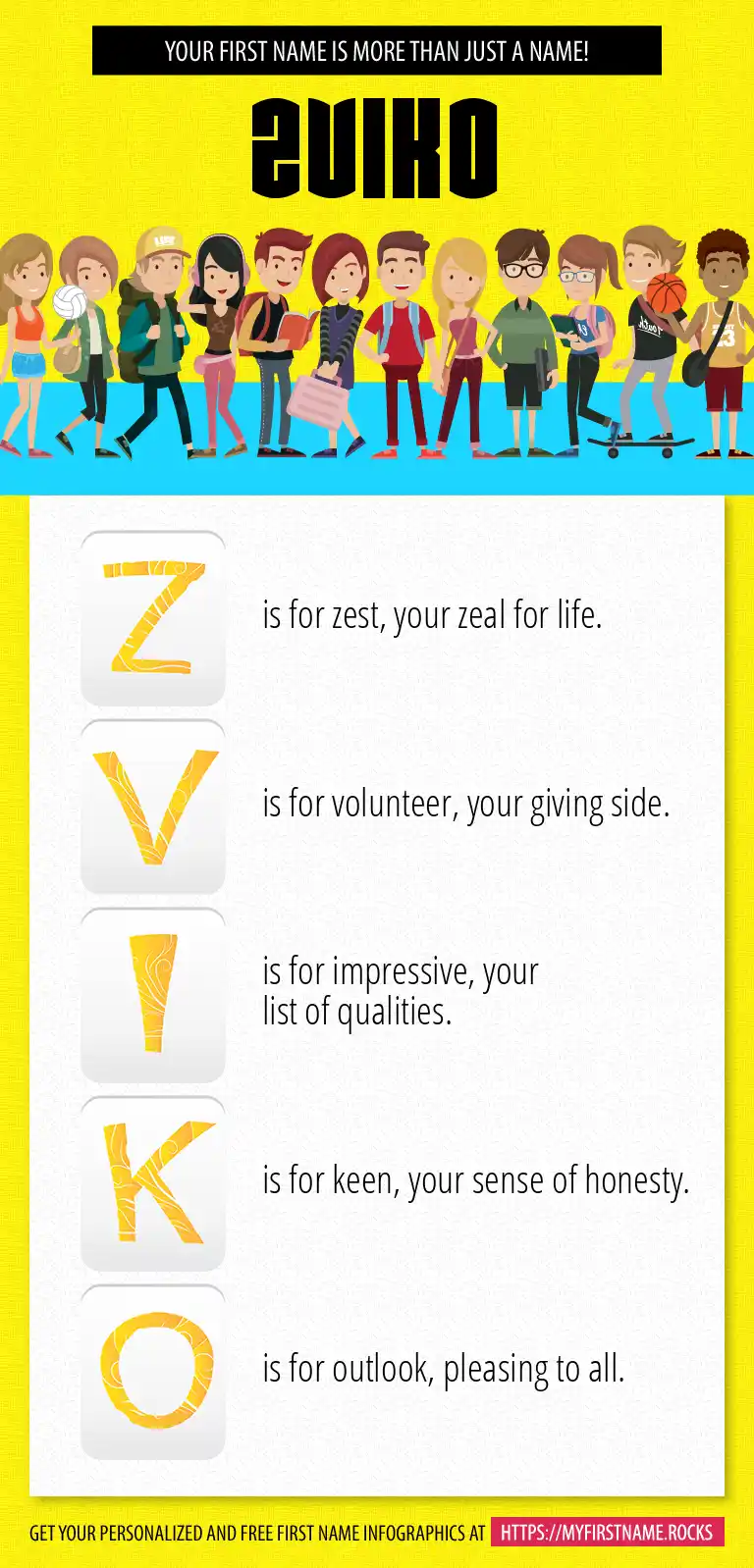 YOUR FIRST NAME IS MORE THAN JUST A NAME!

ZVIKO

Z is for zest, your zeal for life.

V is for volunteer, your giving side.

I is for impressive, your list of qualities.

K is for keen, your sense of honesty.

O is for outlook, pleasing to all.

GET YOUR PERSONALIZED AND FREE FIRST NAME INFOGRAPHICS AT HTTPS://MYFIRSTNAME.ROCKS