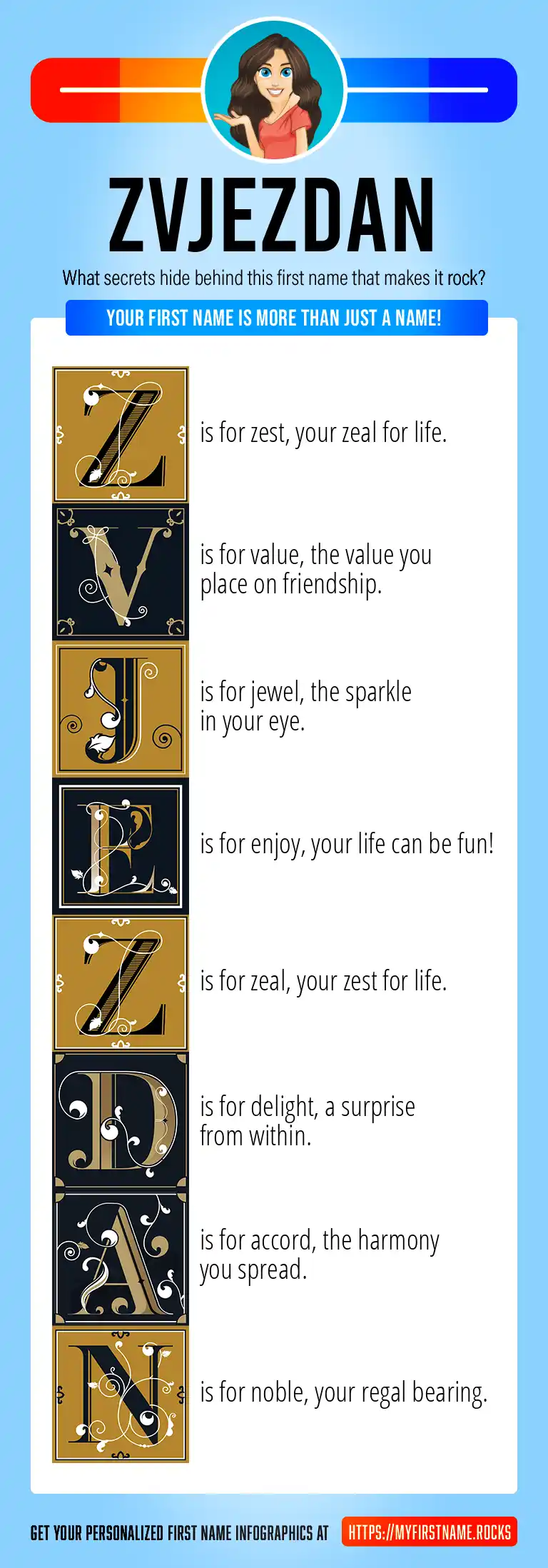 ZVJEZDAN

What secrets hide behind this first name that makes it rock?

YOUR FIRST NAME IS MORE THAN JUST A NAME!

Z is for zest, your zeal for life.

V is for value, the value you place on friendship.

J is for jewel, the sparkle in your eye.

E is for enjoy, your life can be fun!

Z is for zeal, your zest for life.

D is for delight, a surprise from within.

A is for accord, the harmony you spread.

N is for noble, your regal bearing.

GET YOUR PERSONALIZED FIRST NAME INFOGRAPHICS AT HTTPS://MYFIRSTNAME.ROCKS