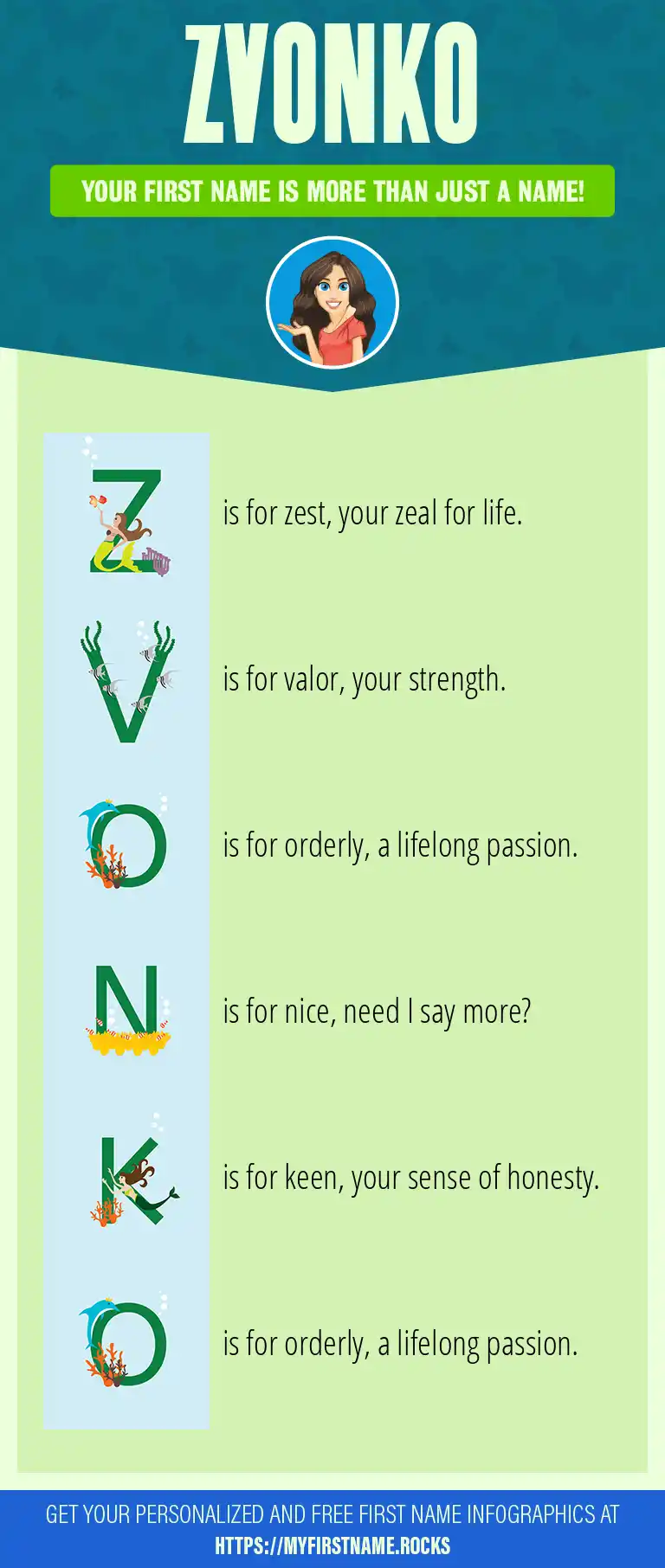 ZVONKO

YOUR FIRST NAME IS MORE THAN JUST A NAME!

Z is for zest, your zeal for life.

V is for valor, your strength.

O is for orderly, a lifelong passion.

N is for nice, need I say more?

K is for keen, your sense of honesty.

O is for orderly, a lifelong passion.

GET YOUR PERSONALIZED AND FREE FIRST NAME INFOGRAPHICS AT HTTPS://MYFIRSTNAME.ROCKS