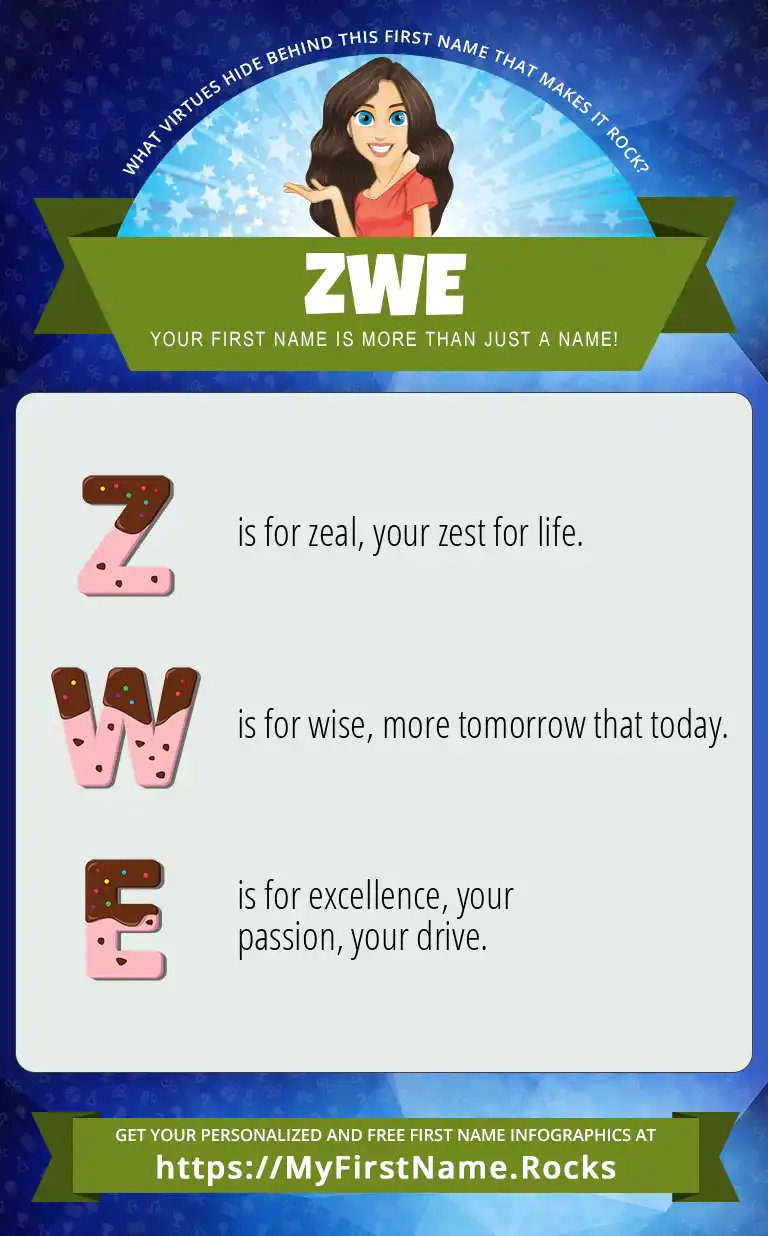 WHAT VIRTUES HIDE BEHIND THIS FIRST NAME THAT MAKES IT ROCK?

ZWE

YOUR FIRST NAME IS MORE THAN JUST A NAME!

Z is for zeal, your zest for life.

W is for wise, more tomorrow that today.

E is for excellence, your passion, your drive.

GET YOUR PERSONALIZED AND FREE FIRST NAME INFOGRAPHICS AT
https://MyFirstName.Rocks