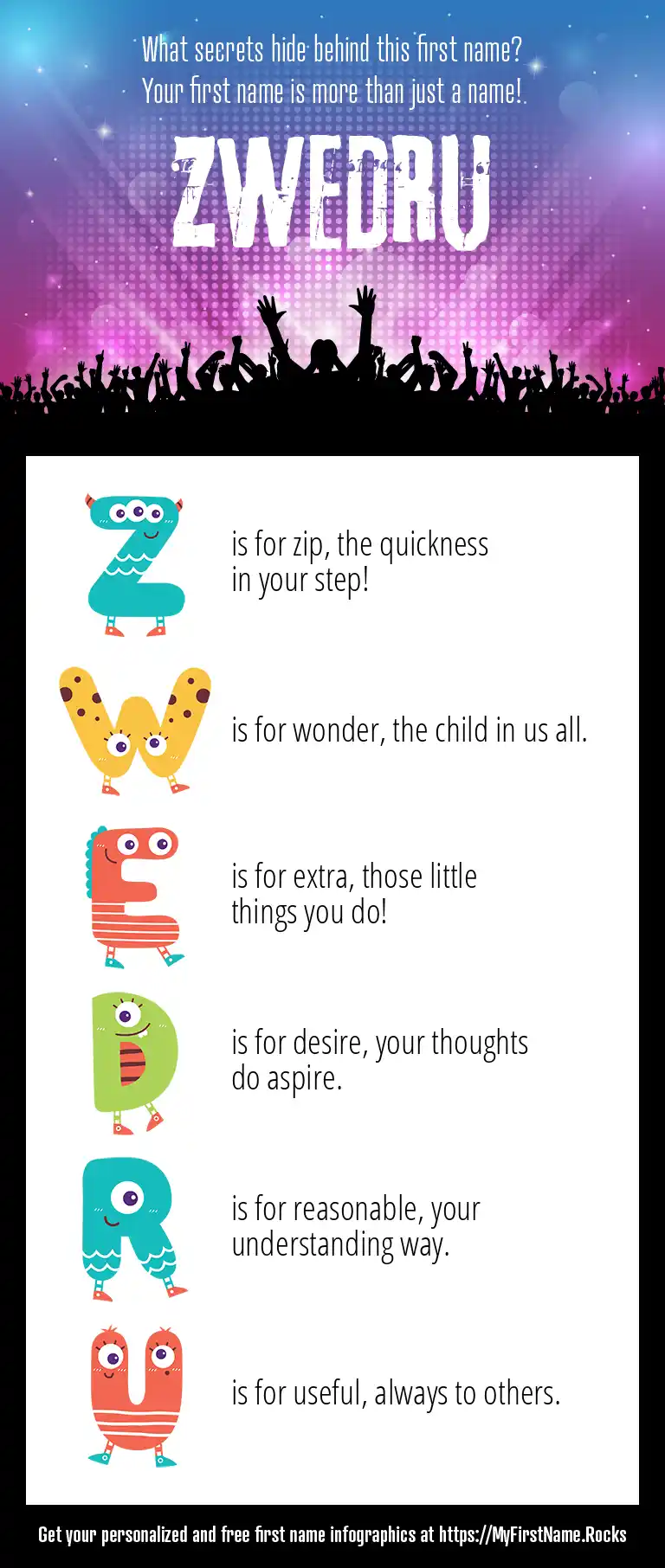 What secrets hide behind this first name?
Your first name is more than just a name!

ZWEDRU

Z is for zip, the quickness in your step!

W is for wonder, the child in us all.

E is for extra, those little things you do!

D is for desire, your thoughts do aspire.

R is for reasonable, your understanding way.

U is for useful, always to others.

Get your personalized and free first name infographics at https://MyFirstName.Rocks