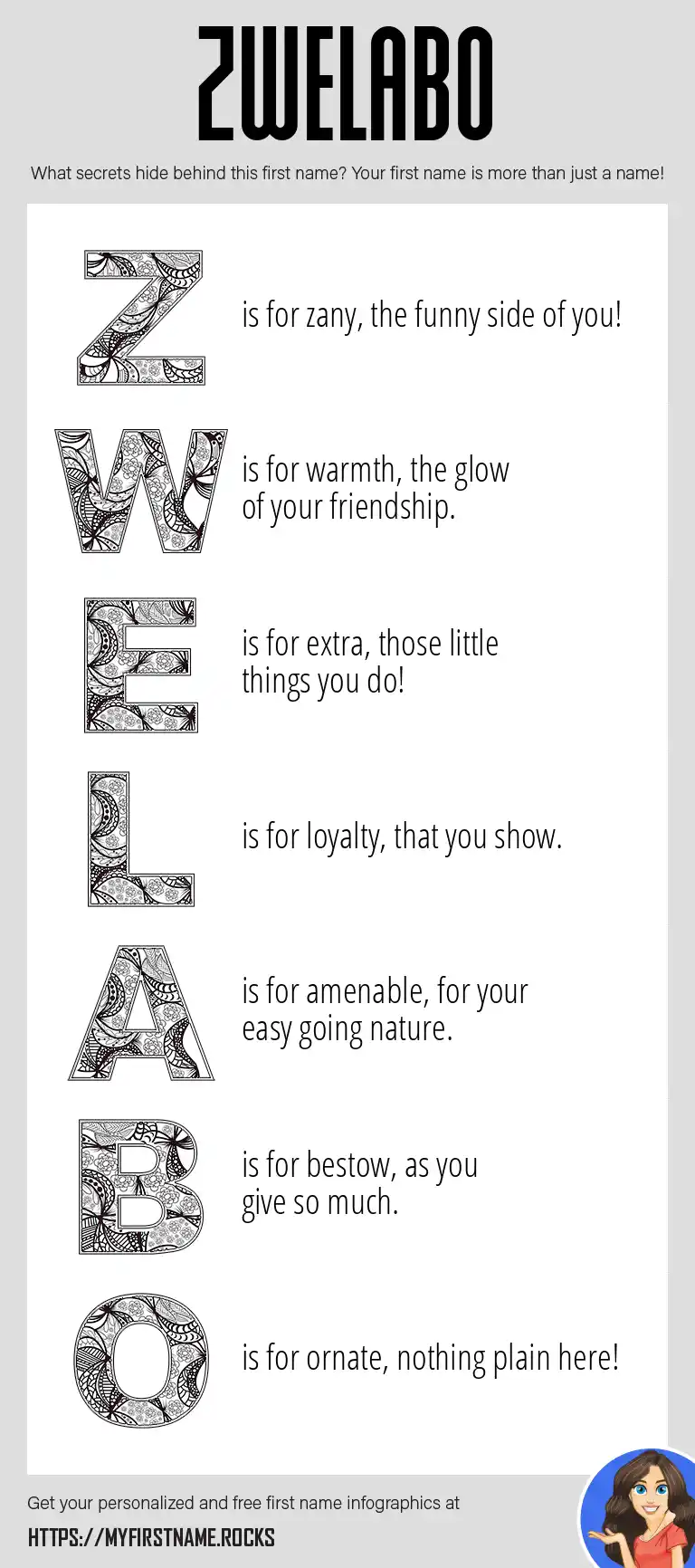 ZWELABO

What secrets hide behind this first name? Your first name is more than just a name!

Z is for zany, the funny side of you!

W is for warmth, the glow of your friendship.

E is for extra, those little things you do!

L is for loyalty, that you show.

A is for amenable, for your easy going nature.

B is for bestow, as you give so much.

O is for ornate, nothing plain here!

Get your personalized and free first name infographics at

HTTPS://MYFIRSTNAME.ROCKS